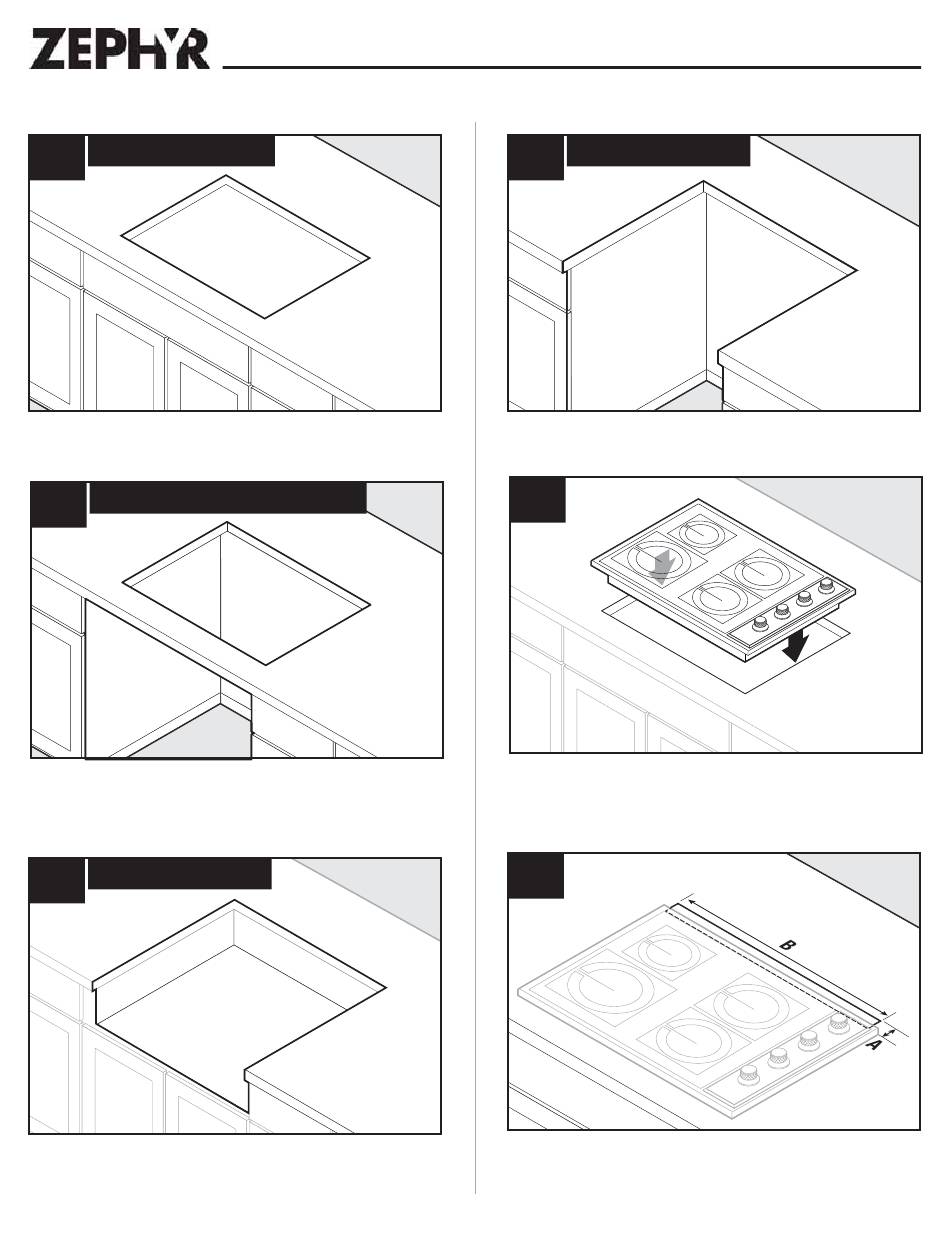 ZEPHYR

B

A