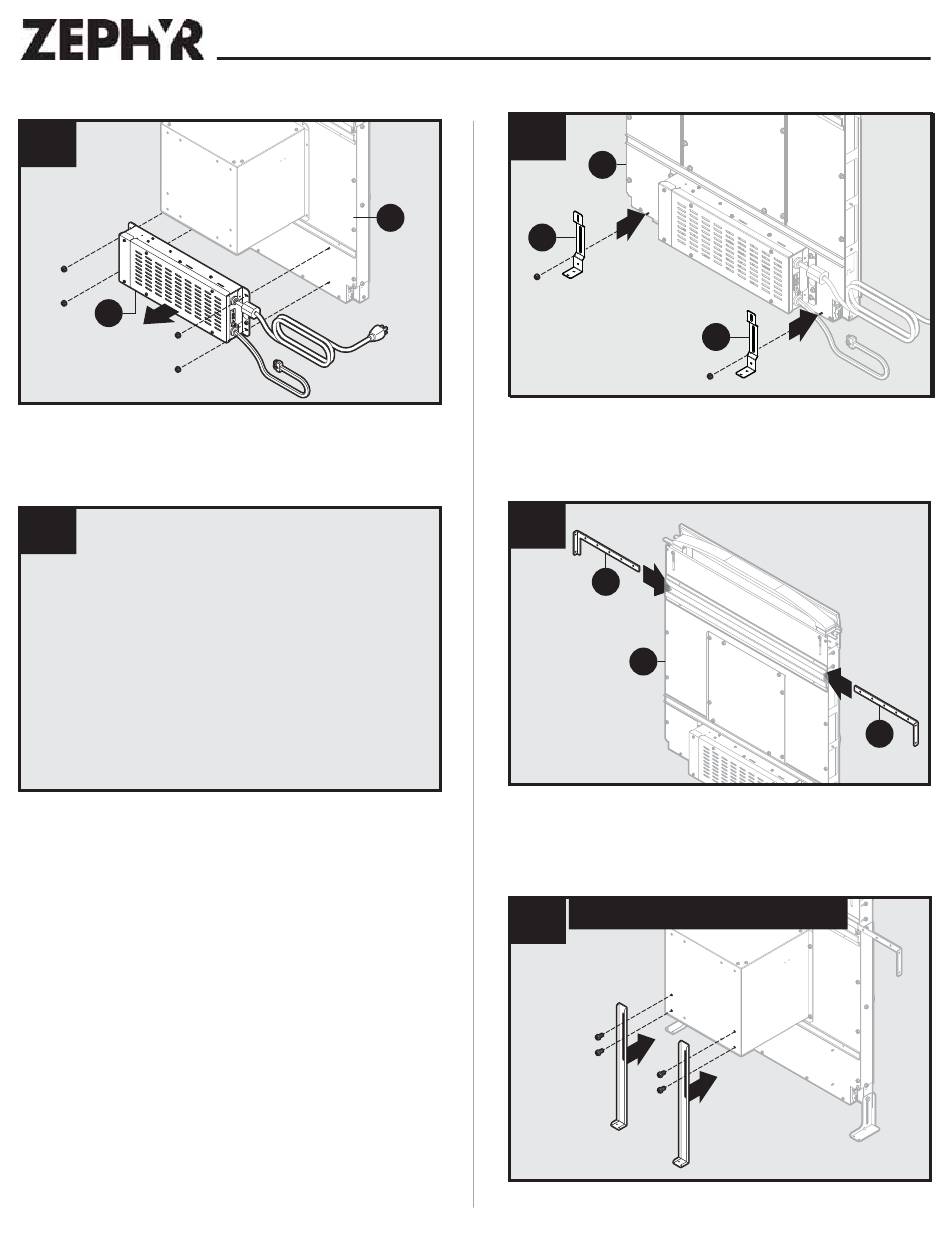 ZEPHYR