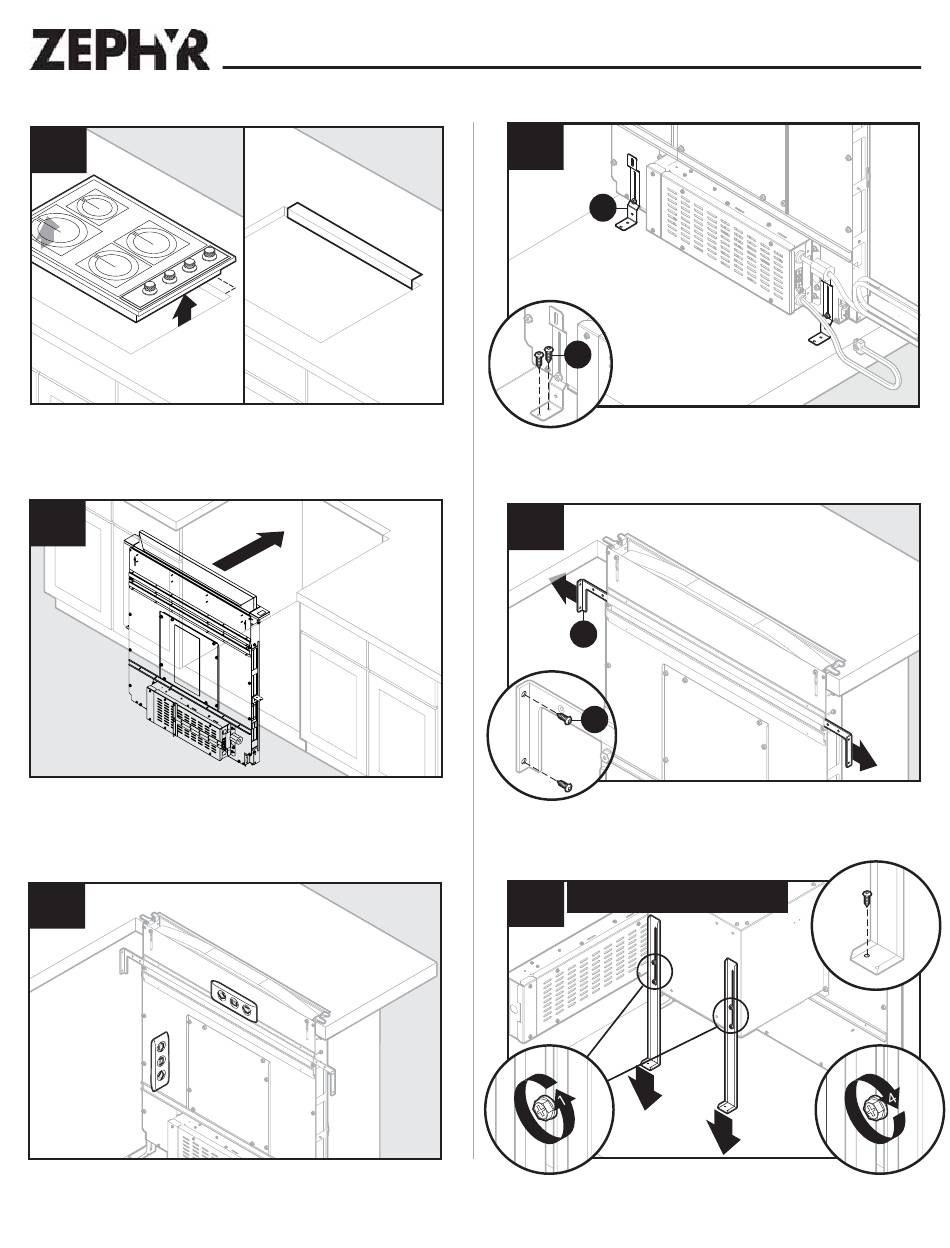 ZEPHYR