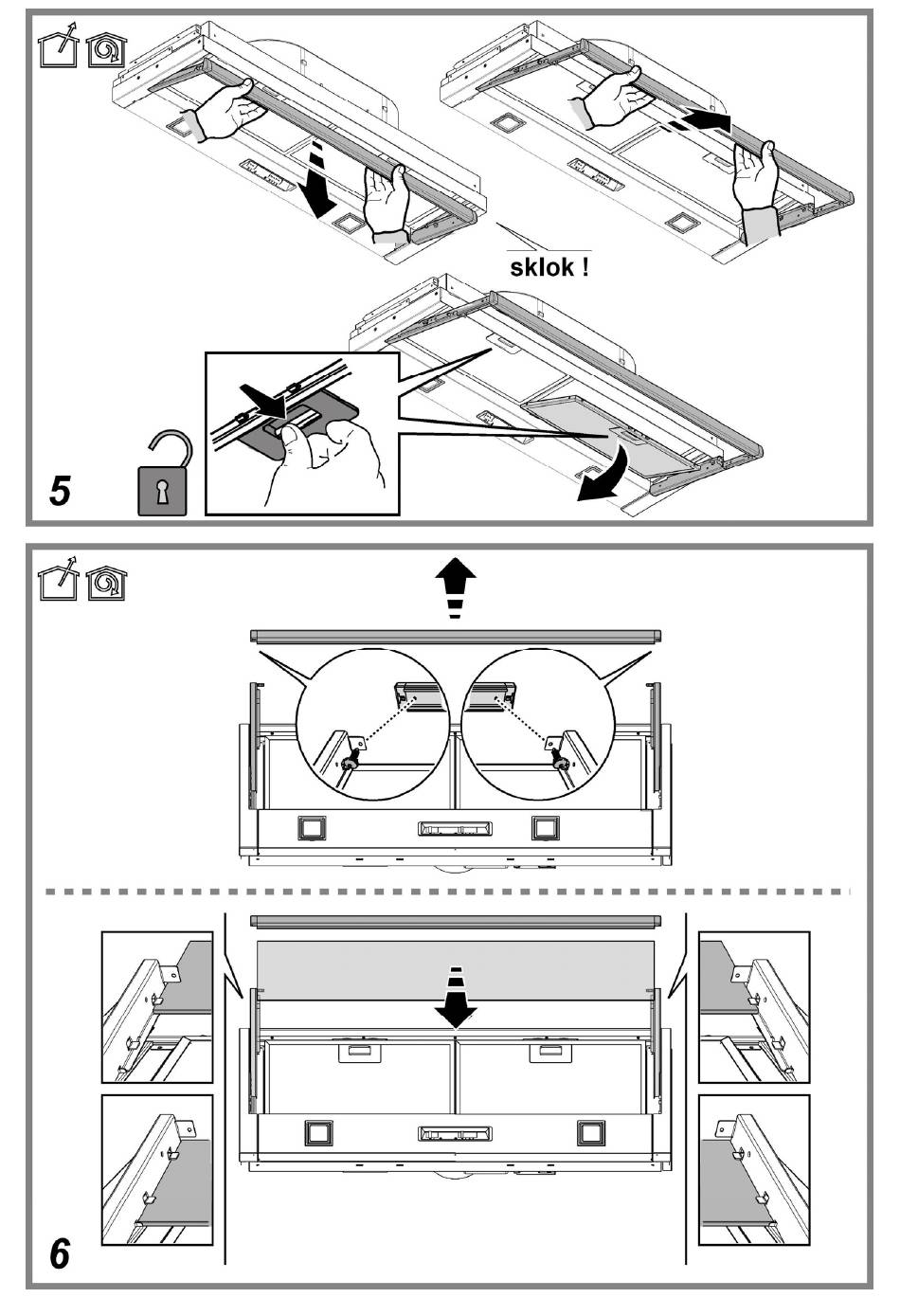 sklok !

5

6