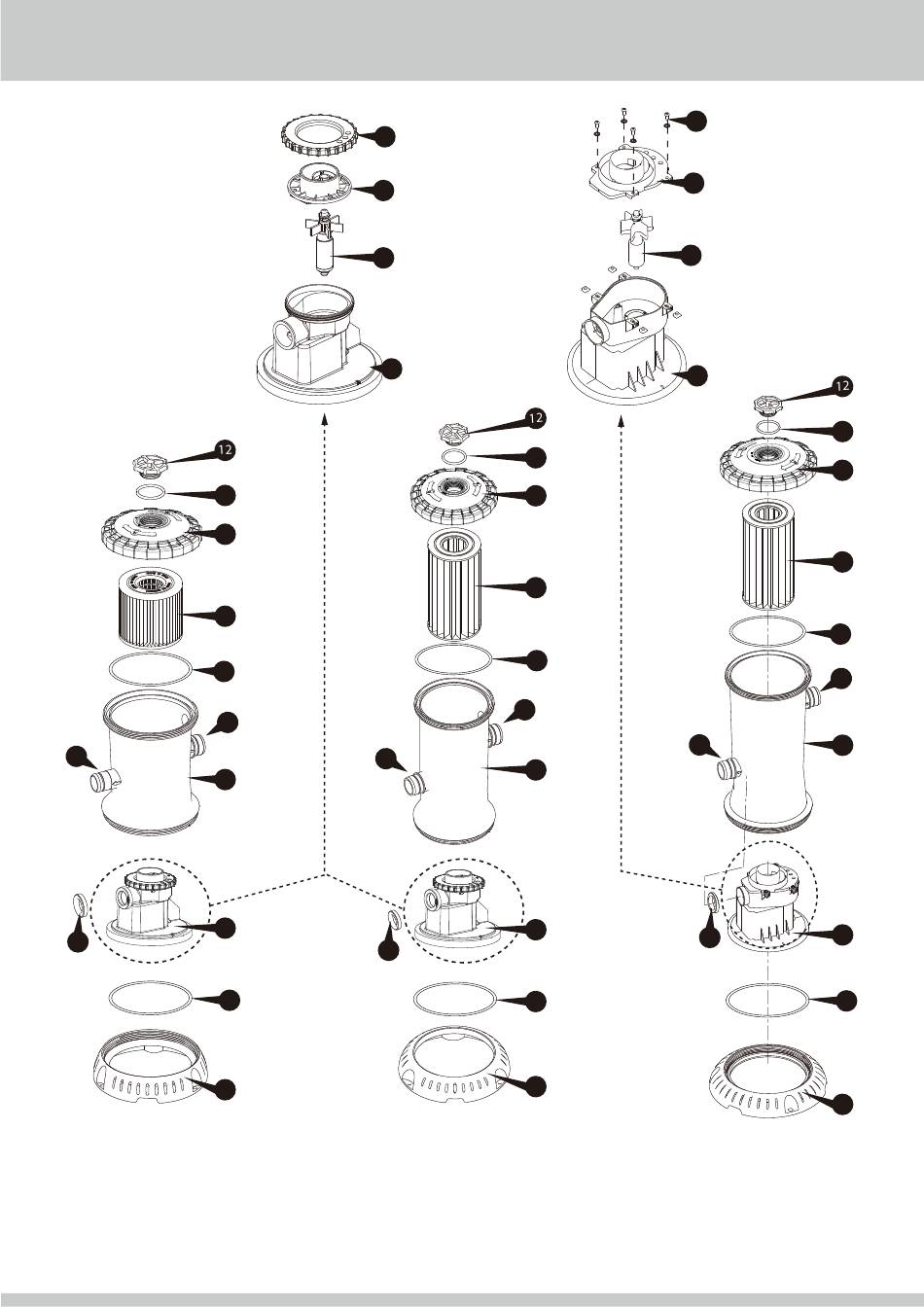 12

12

12