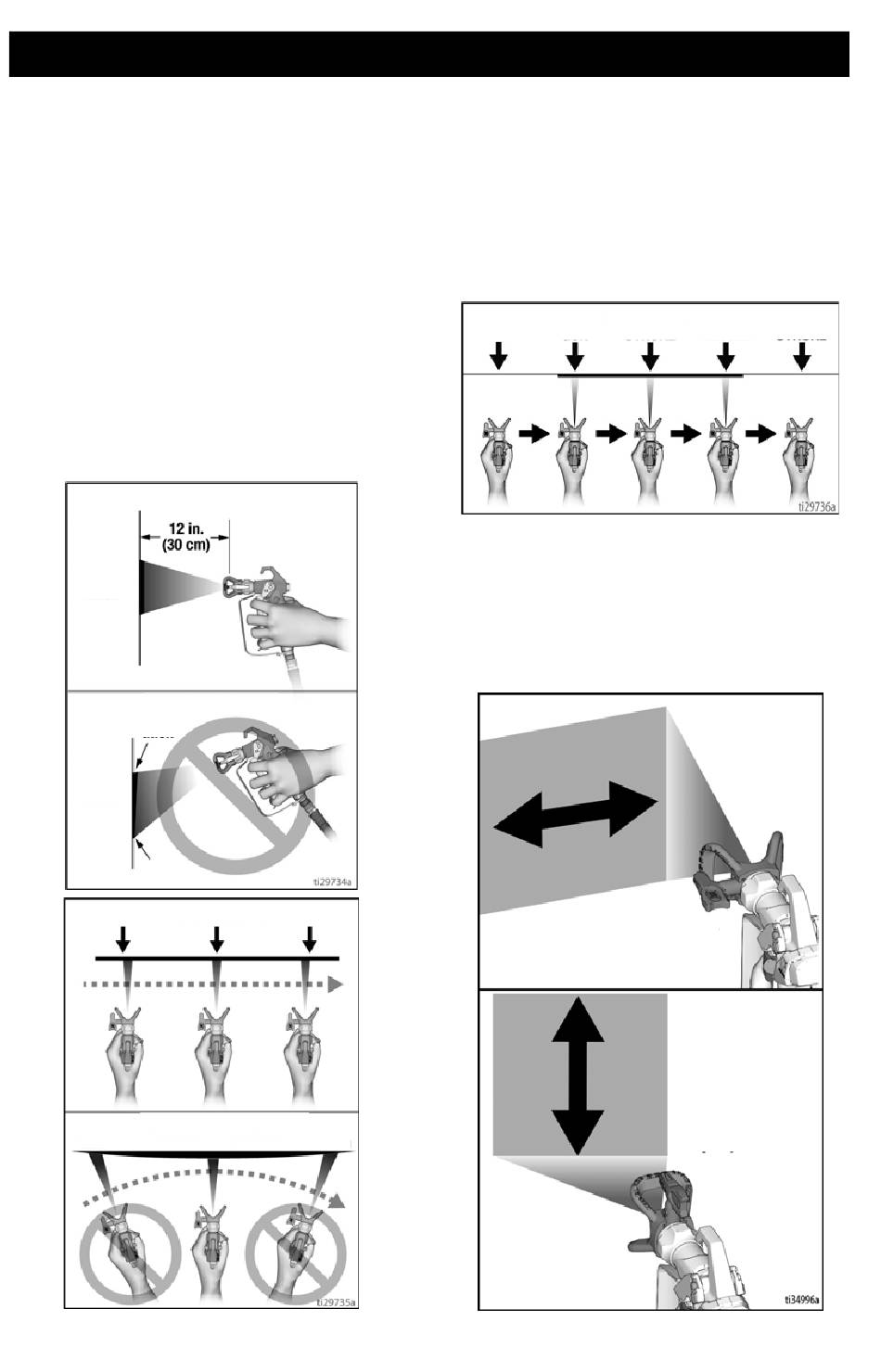 12 in.
(30 cm)

ti29734a

ti29735a

ti29736a

ti34996a