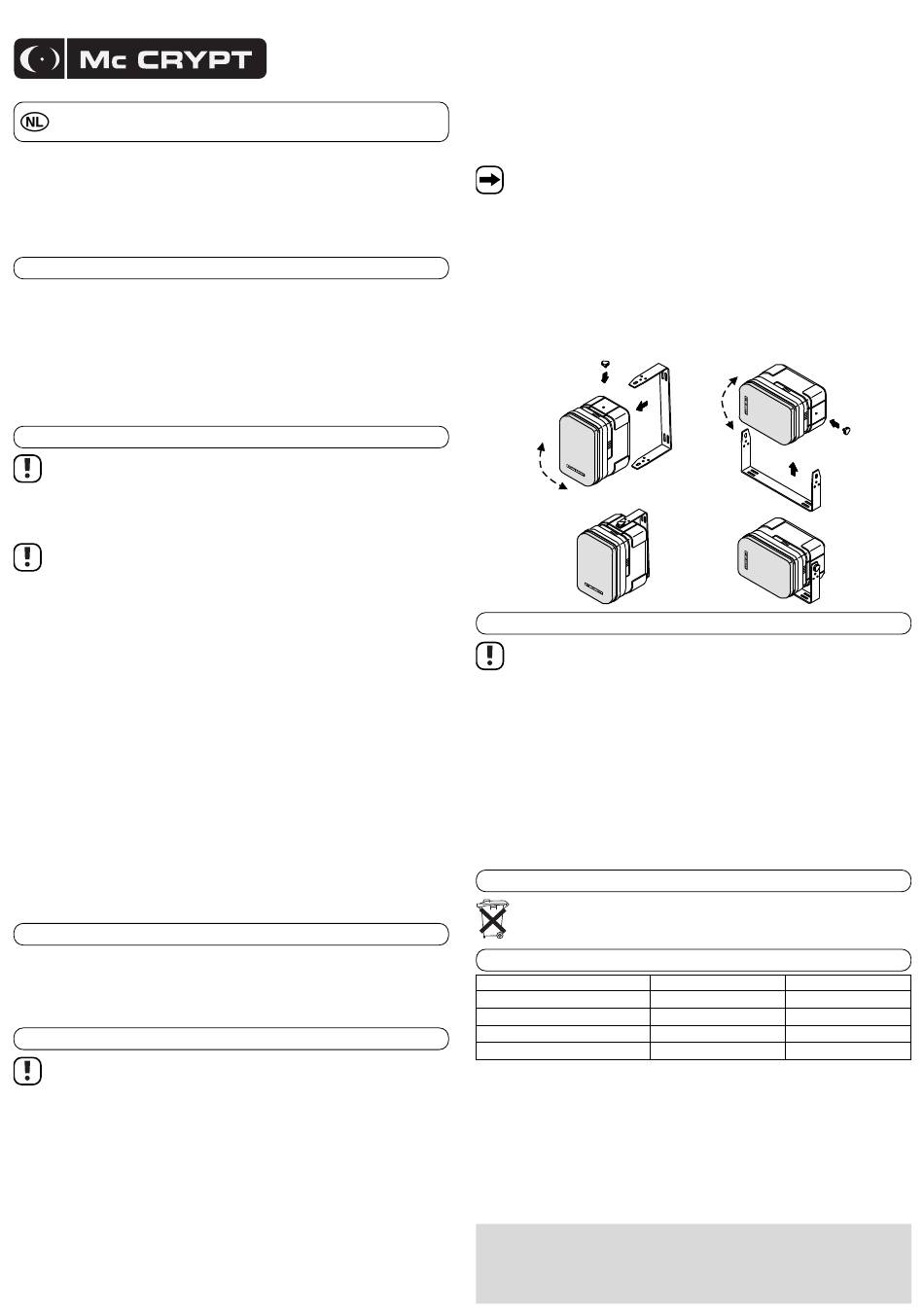 Mc CRYPT

NL