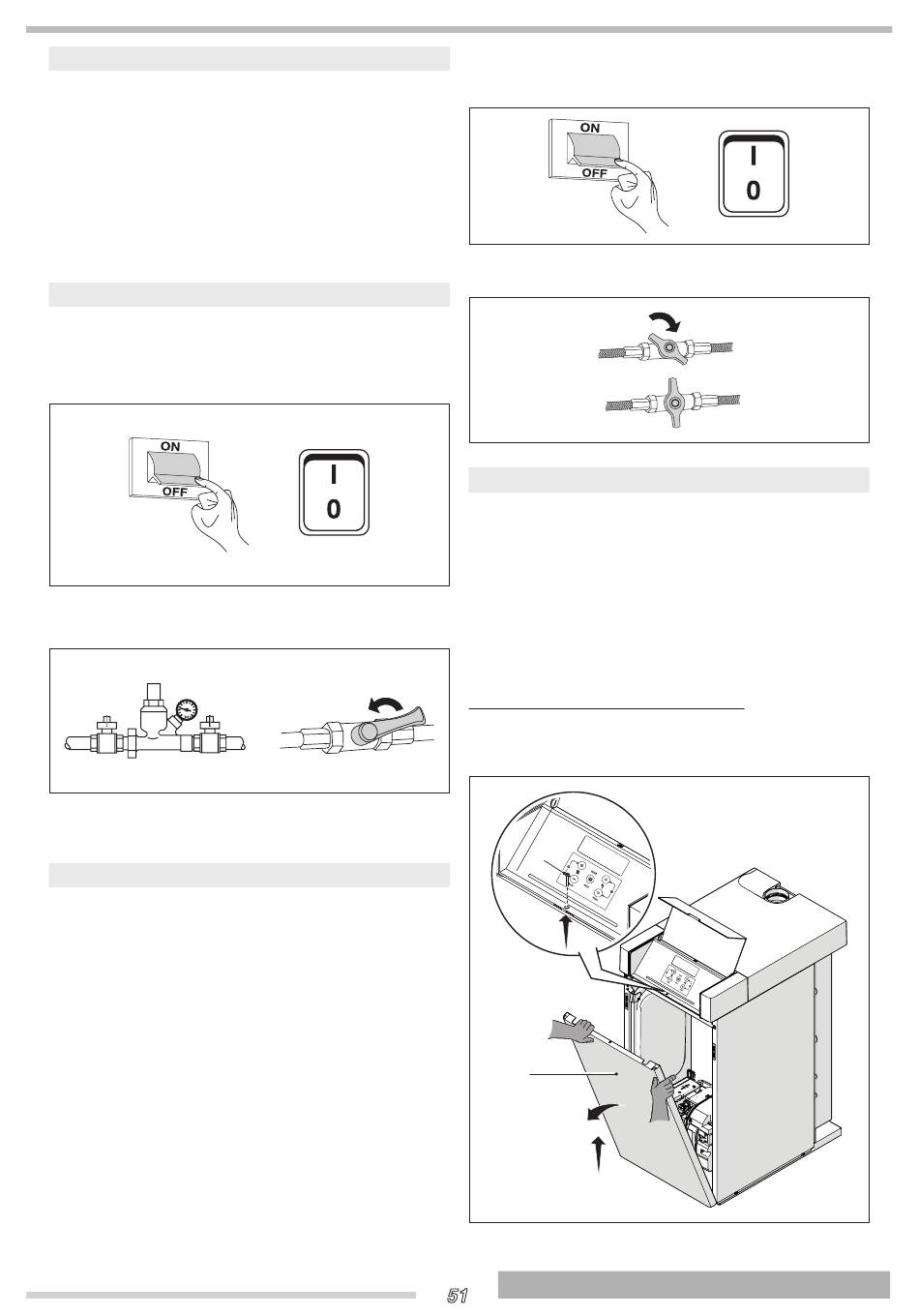 ON
OFF
I
0

ON
OFF
I
0

51