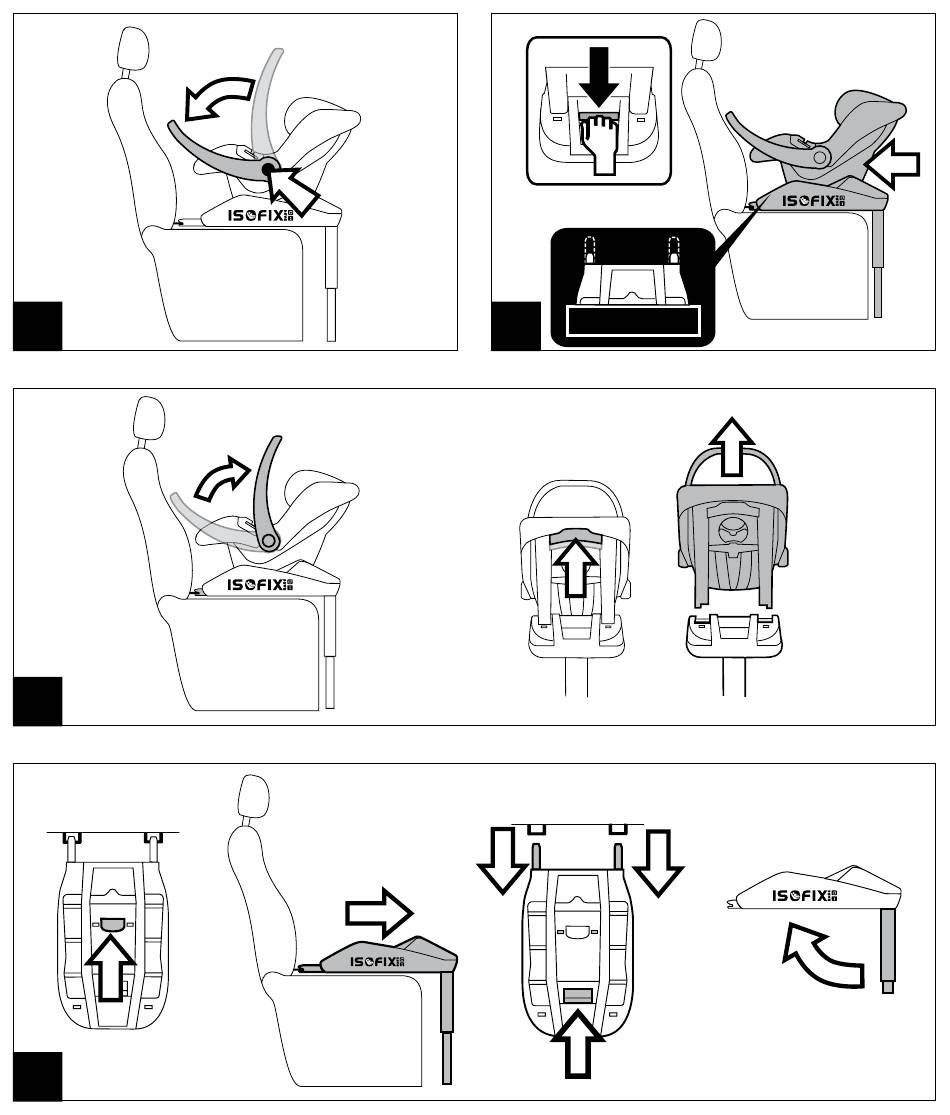 ISOFIX

ISOFIX

ISOFIX

ISOFIX

ISOFIX