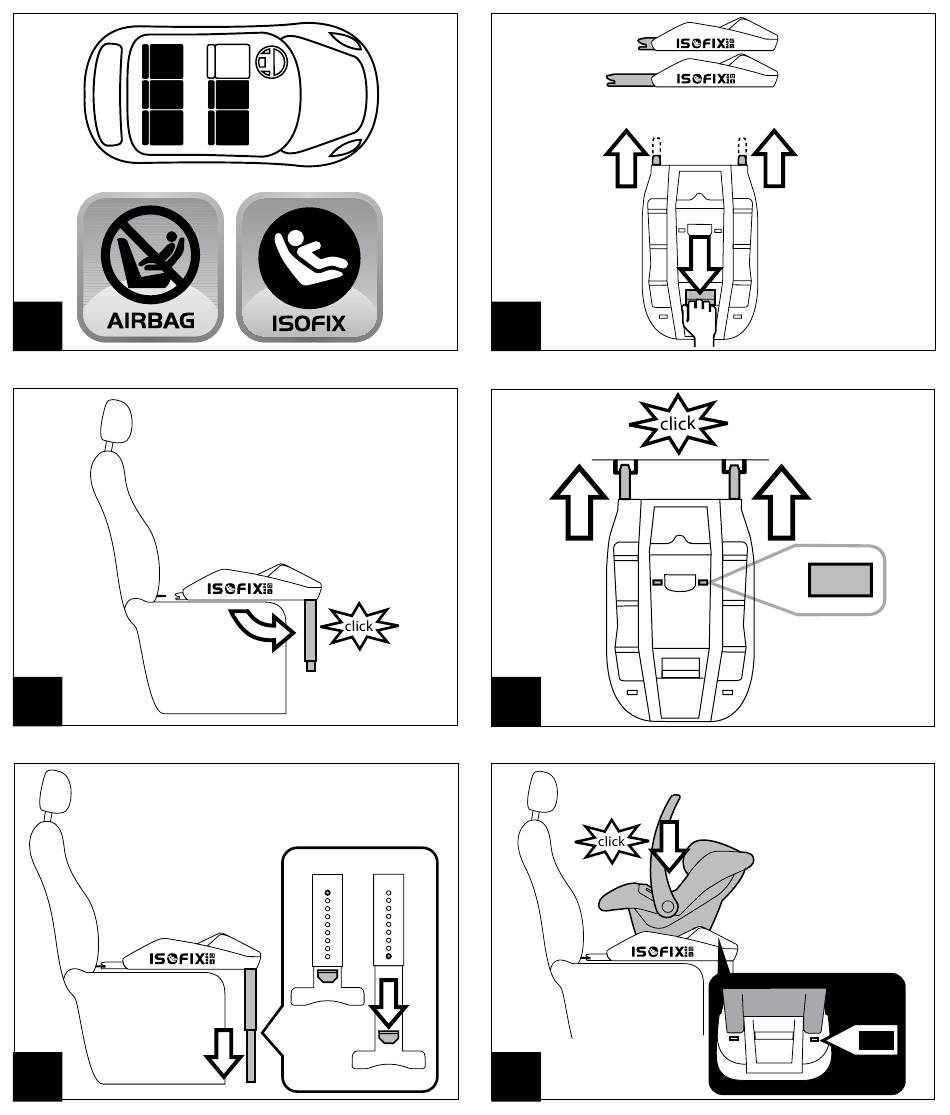 AIRBAG
ISOFIX

ISOFIX
ISOFIX

ISOFIX
click

click

ISOFIX

click
ISOFIX