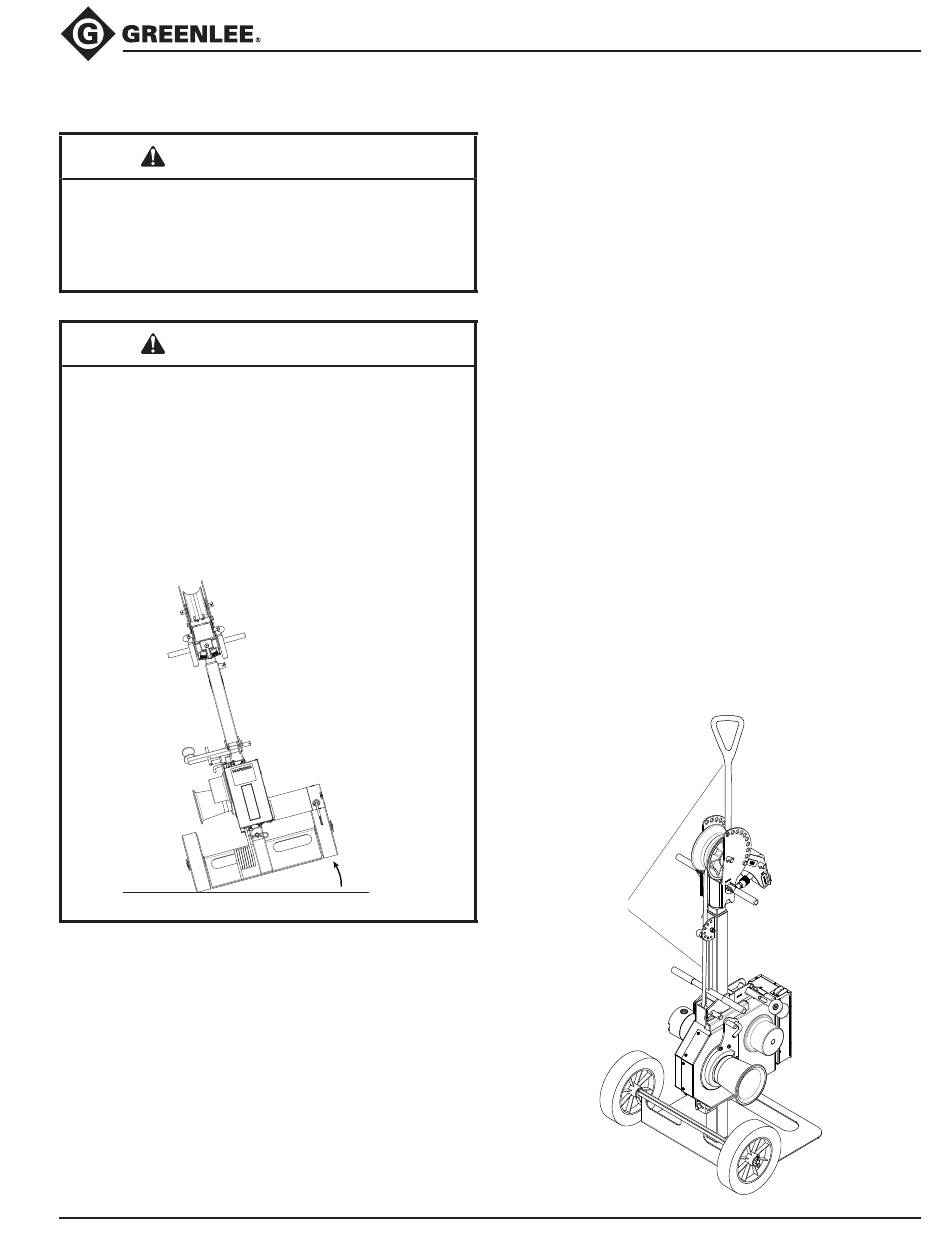 GREENLEE®