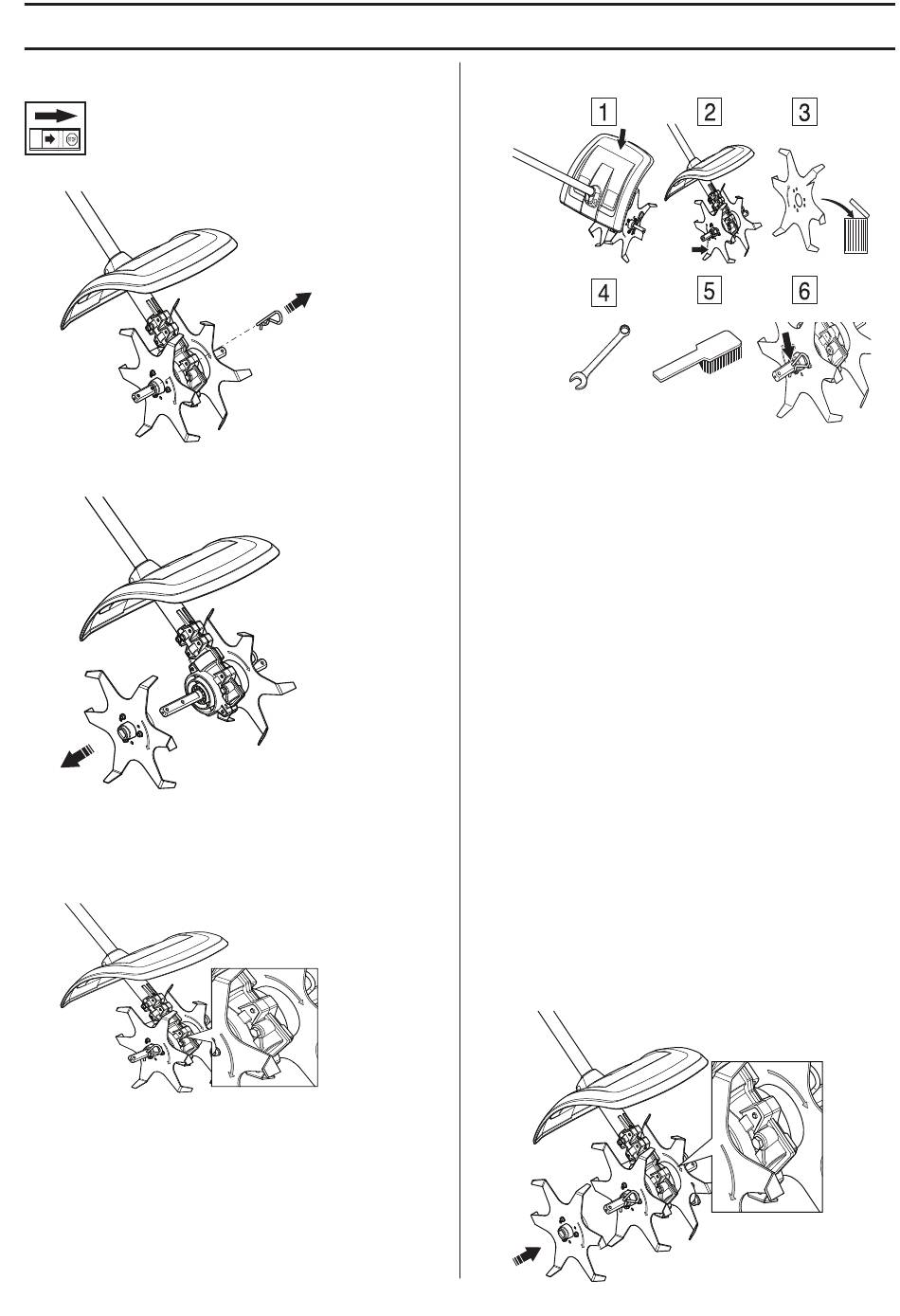 STOP

1 2 3

4 5 6