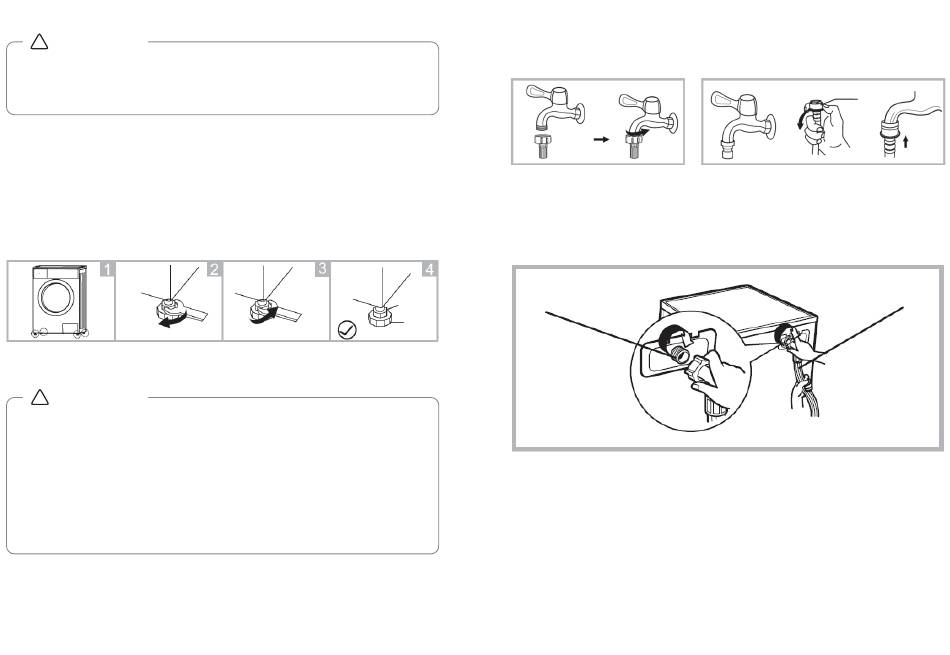 1

2

3

4