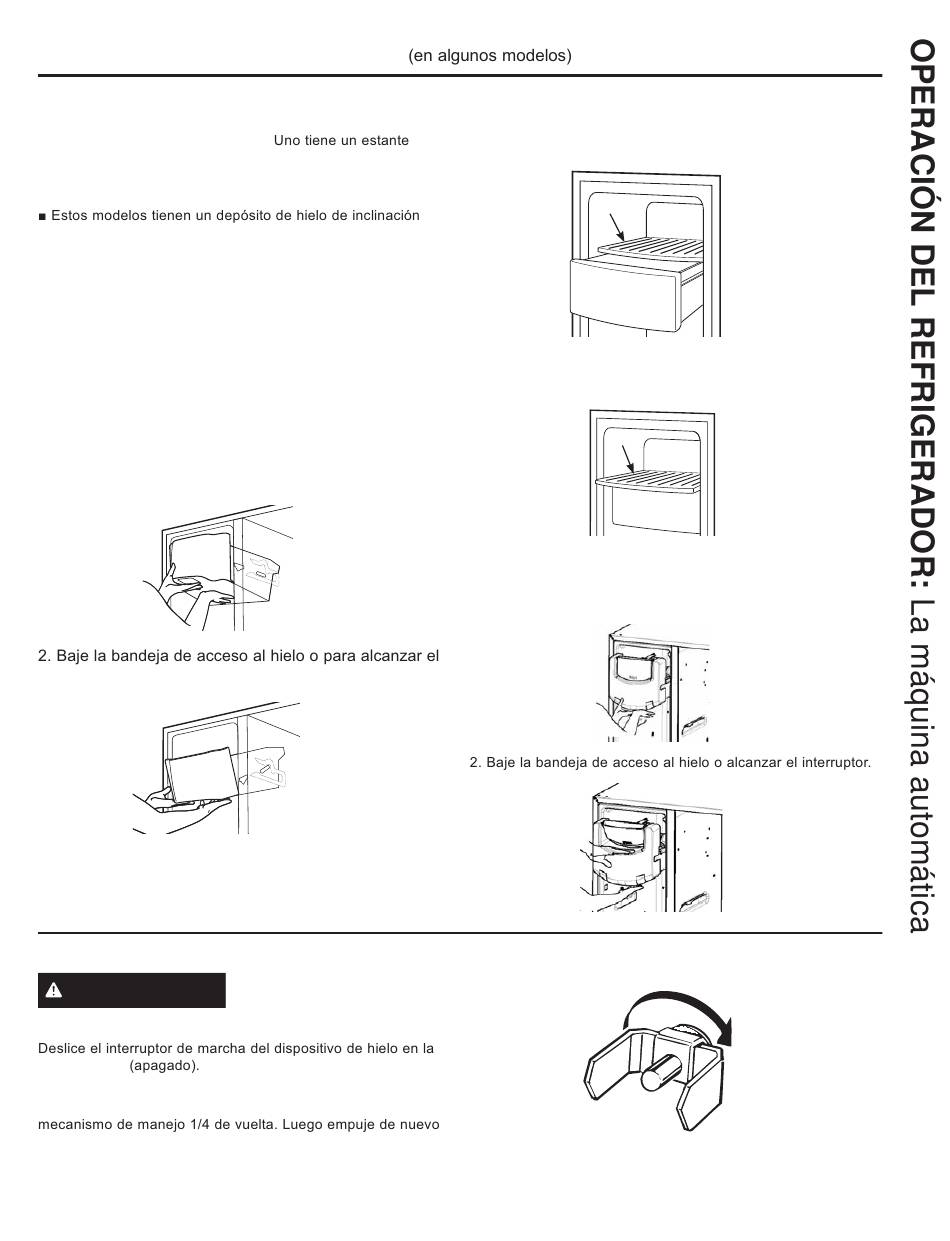 (en algunos modelos)

Uno tiene un estante

■ Estos modelos tienen un depósito de hielo de inclinación

2. Baje la bandeja de acceso al hielo o para alcanzar el

2. Baje la bandeja de acceso al hielo o alcanzar el interruptor.

Deslice el interruptor de marcha del dispositivo de hielo en la (apagado).

mecanismo de manejo 1/4 de vuelta. Luego empuje de nuevo

OPERACIÓN DEL REFRIGERADOR: La máquina automática