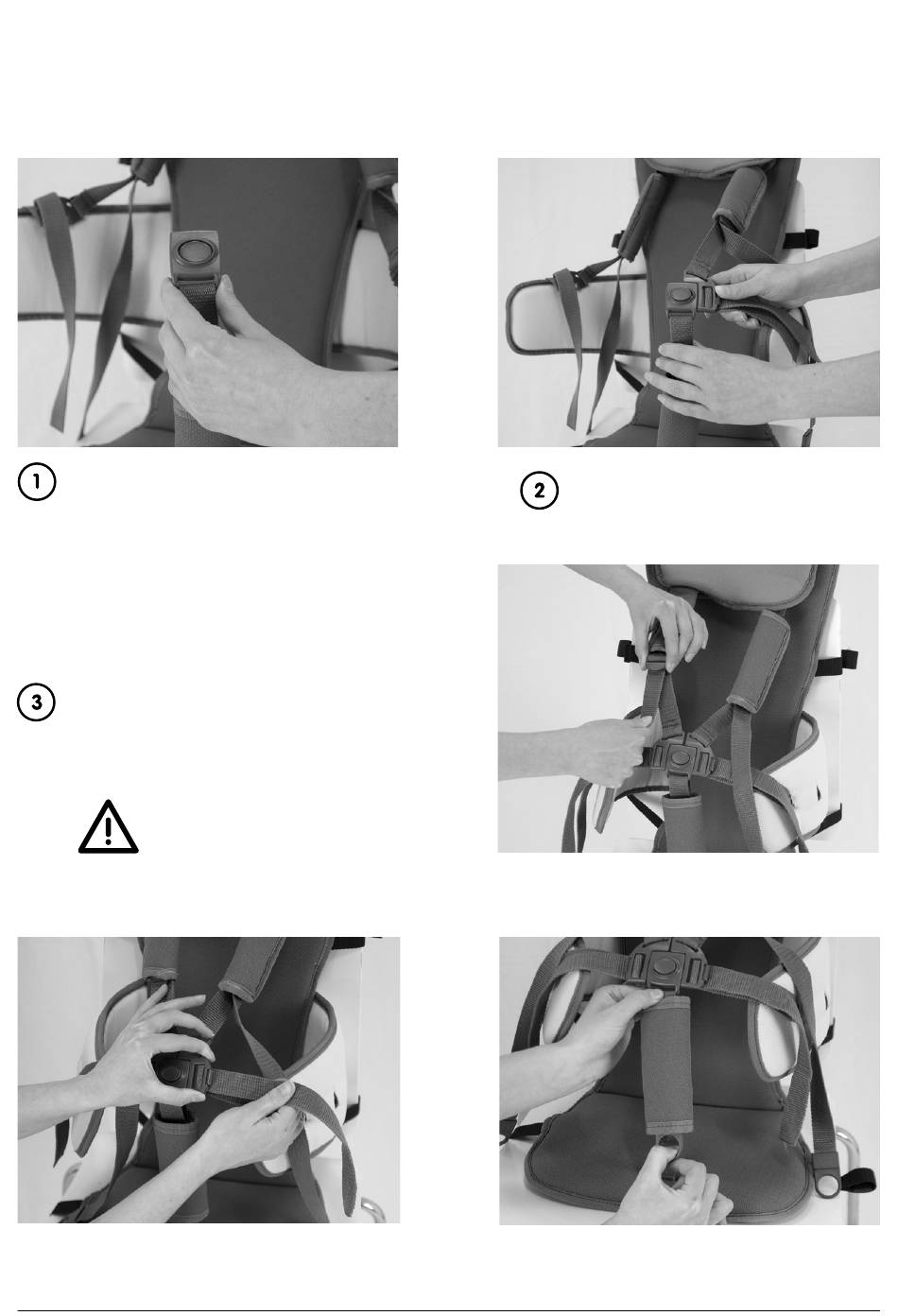 1

2

3