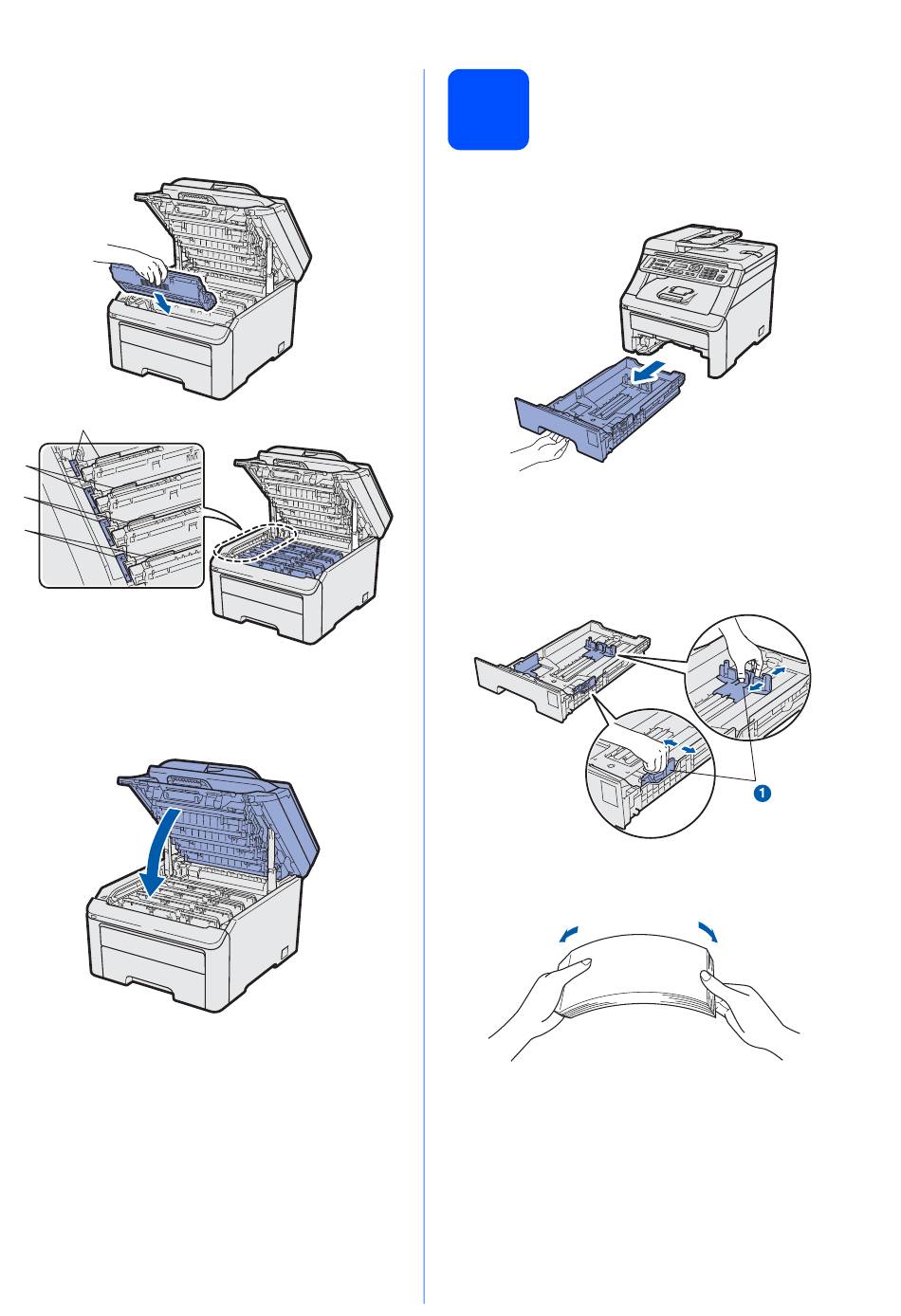 1