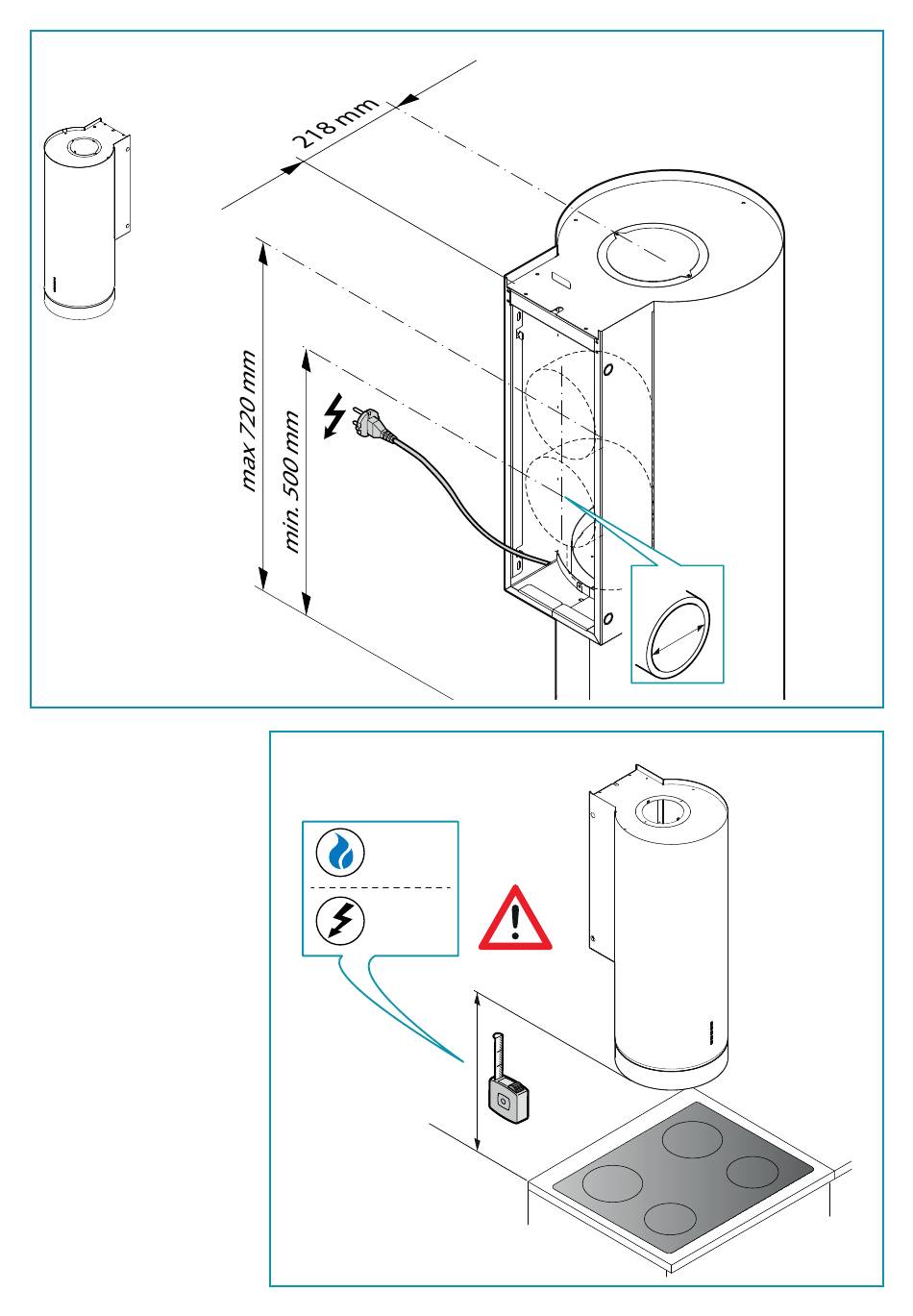 218 mm

max 720 mm

min. 500 mm