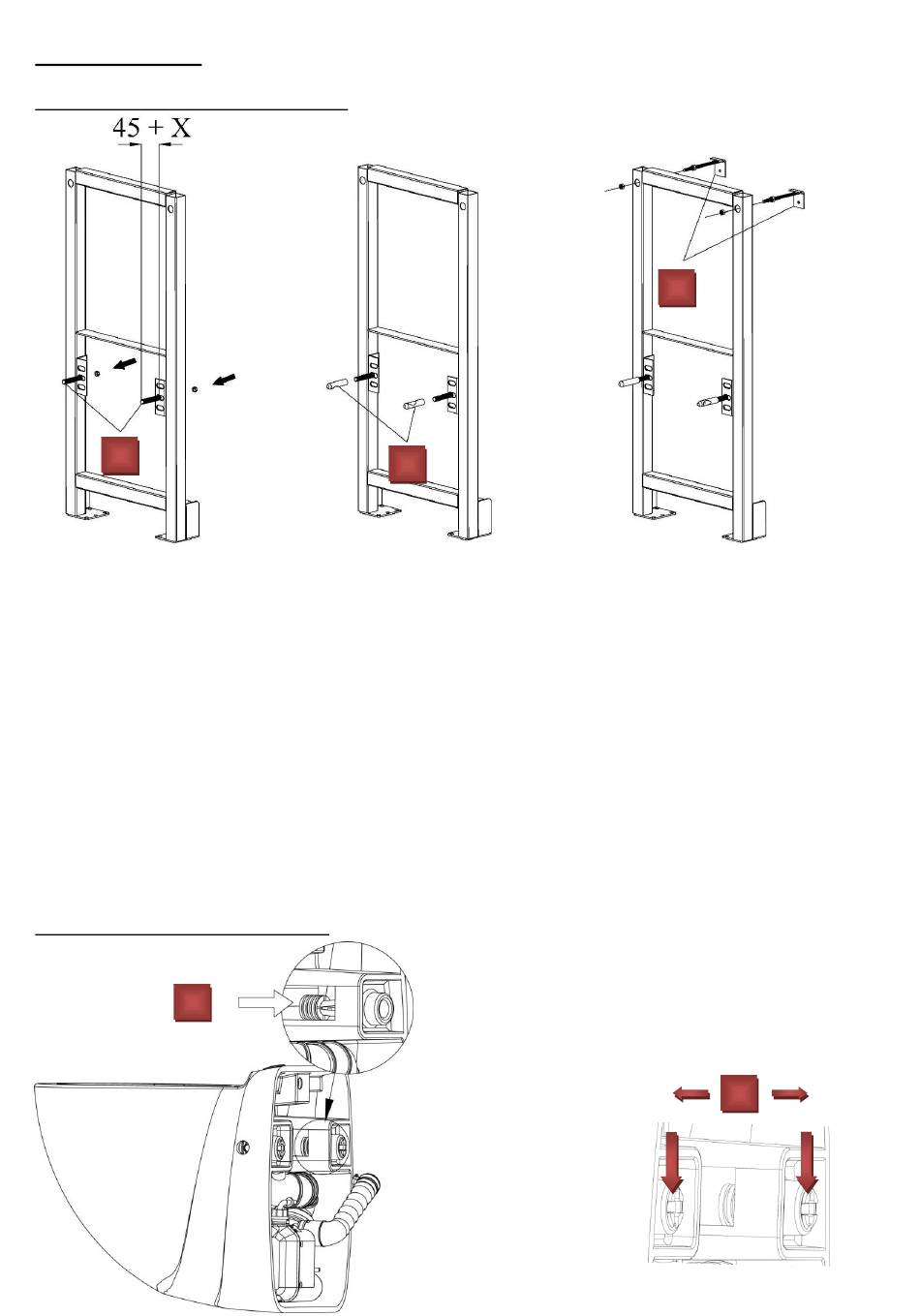 45 + X