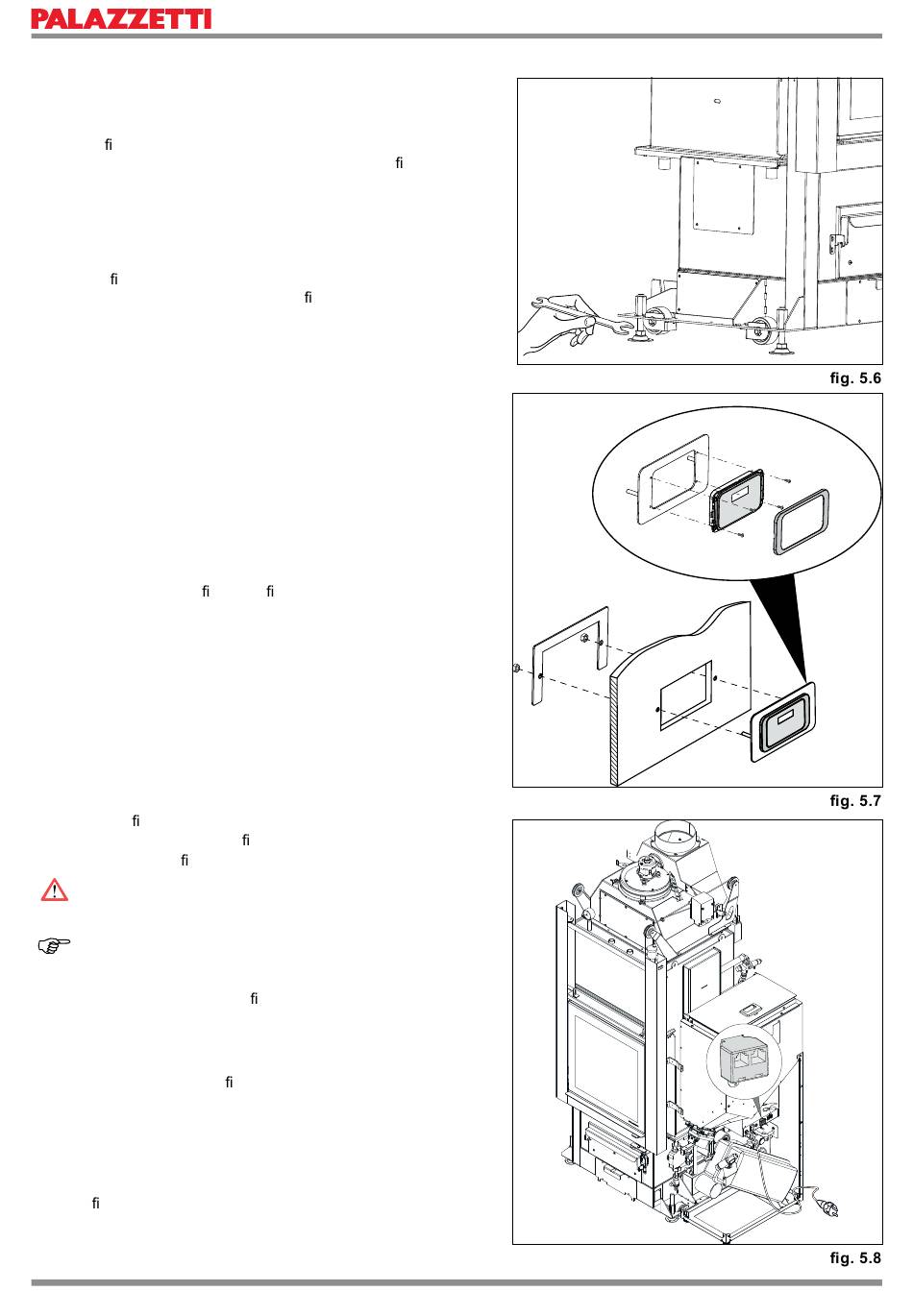 PALAZZETTI

fi
fi

fi
fi

fig. 5.6

fi fi

fig. 5.7

fi
fi
fi

fi

fi

fi

fig. 5.8