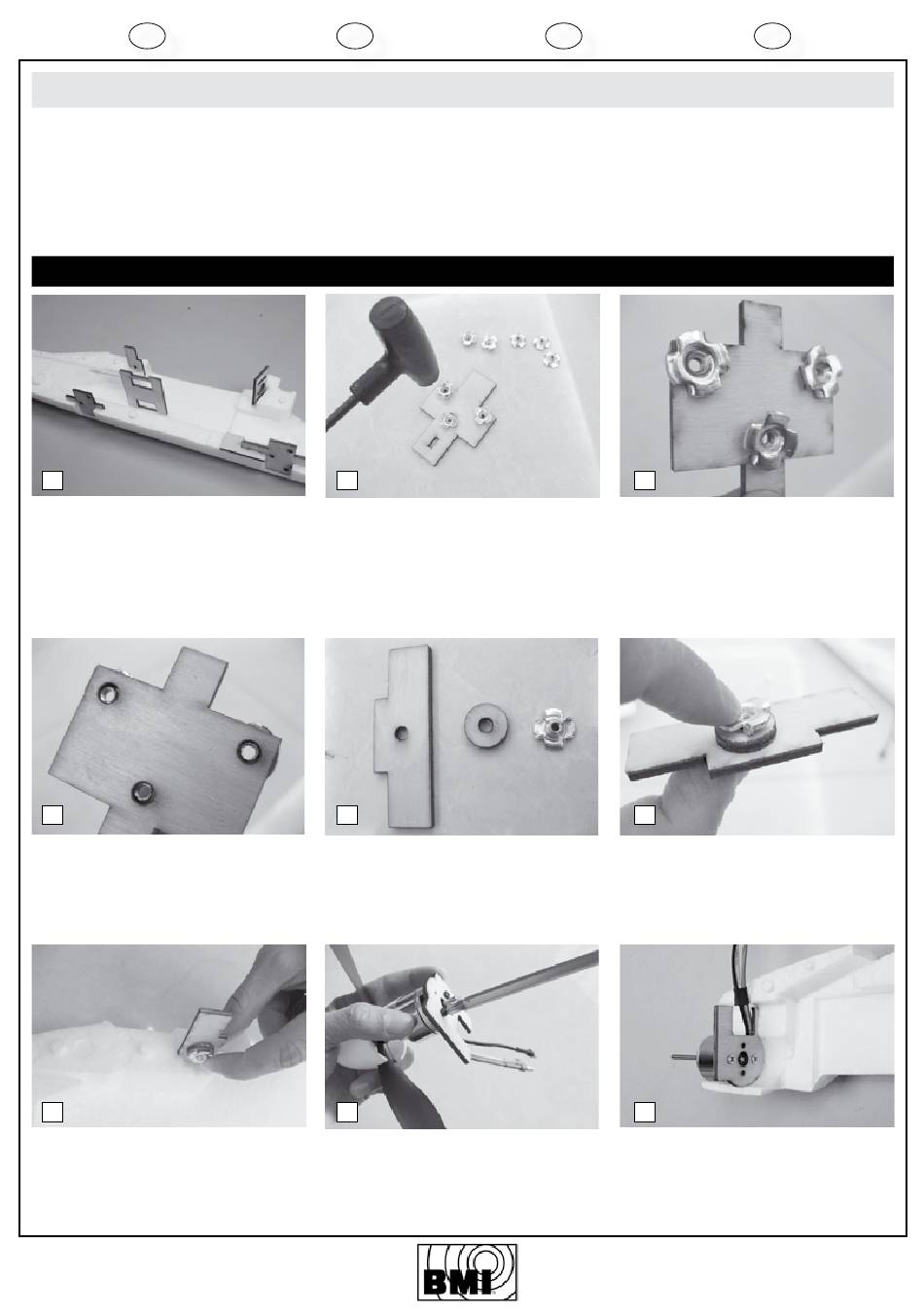 BMI