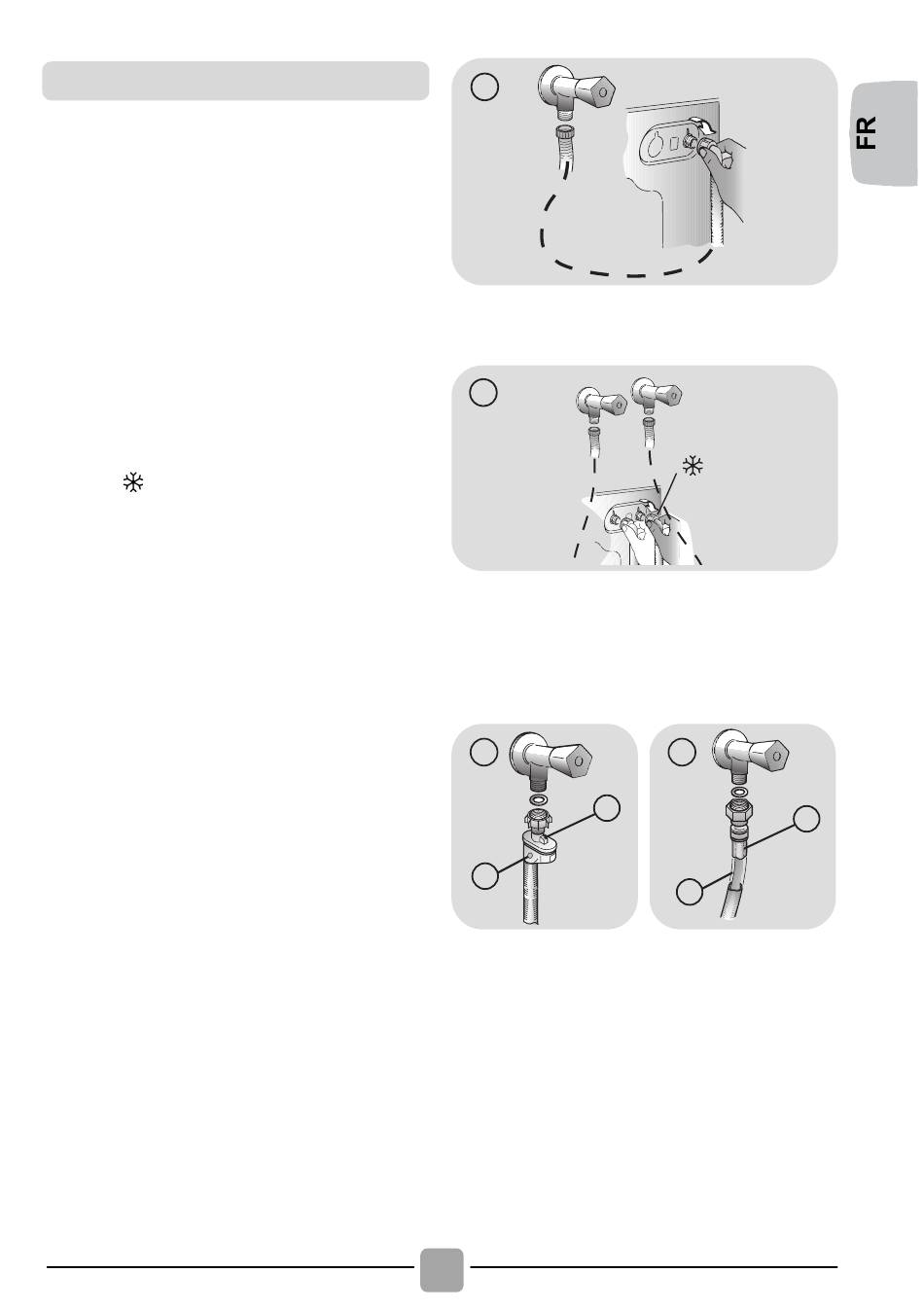 FR