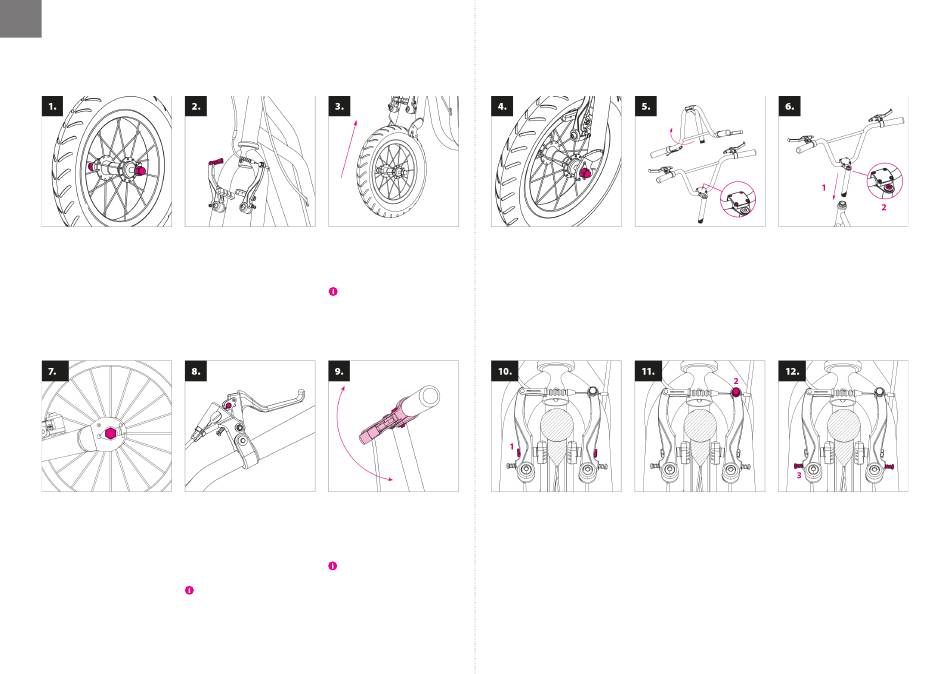 1.

2.

3.

4.

5.

6.

1

2

7.

8.

9.

10.

1

11.

2

12.

3