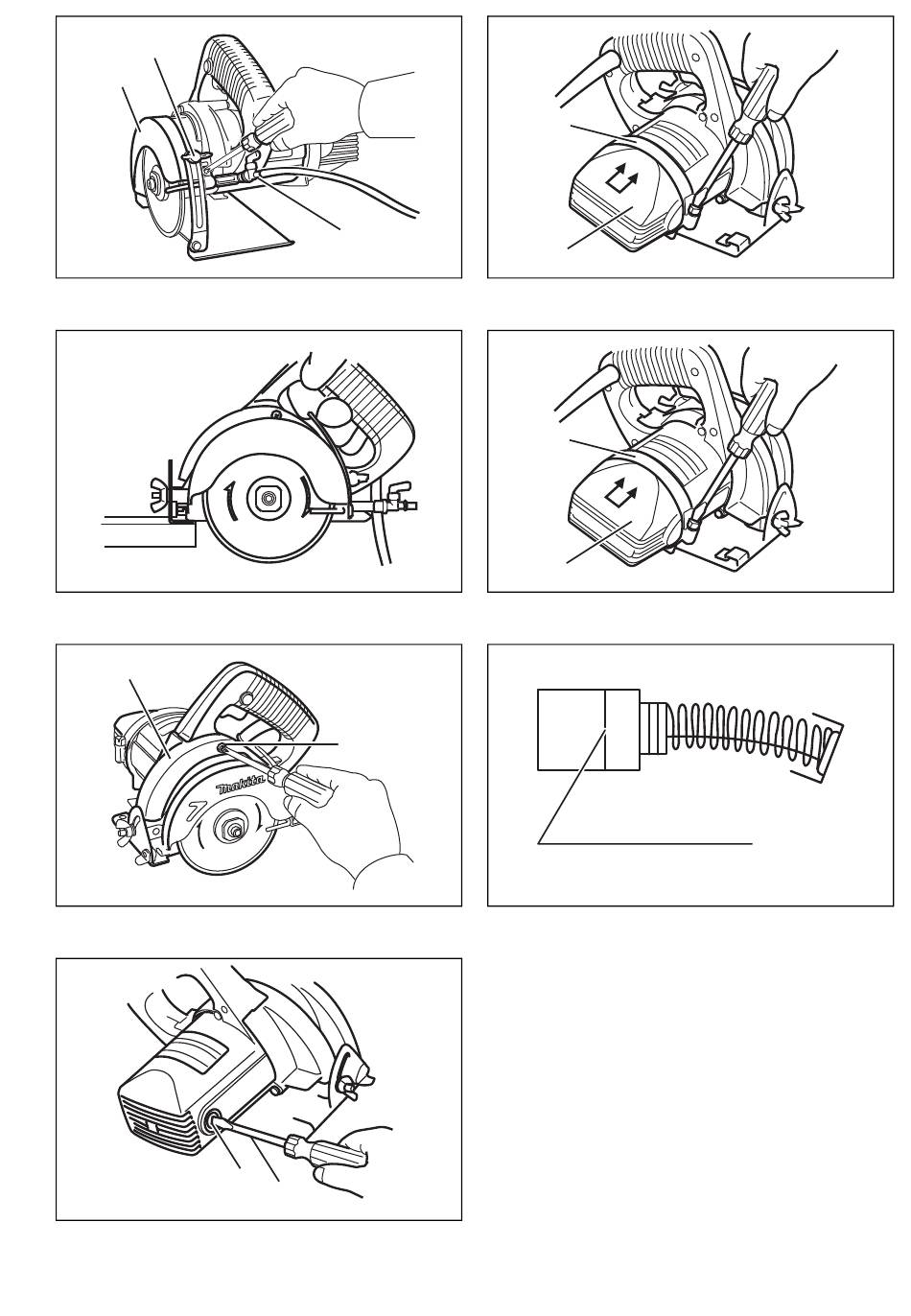 makita