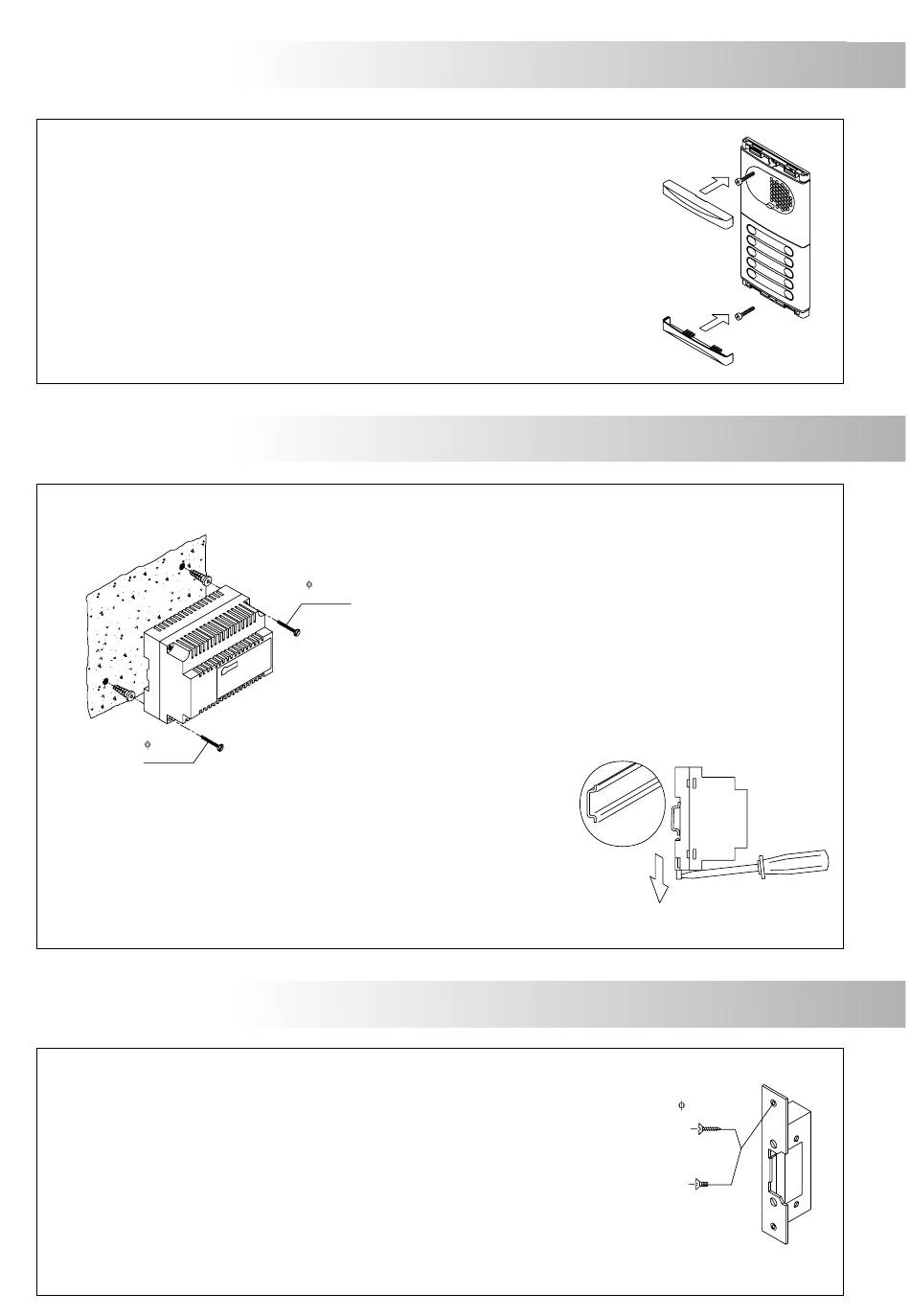 $\phi$

$\phi$

$\phi$