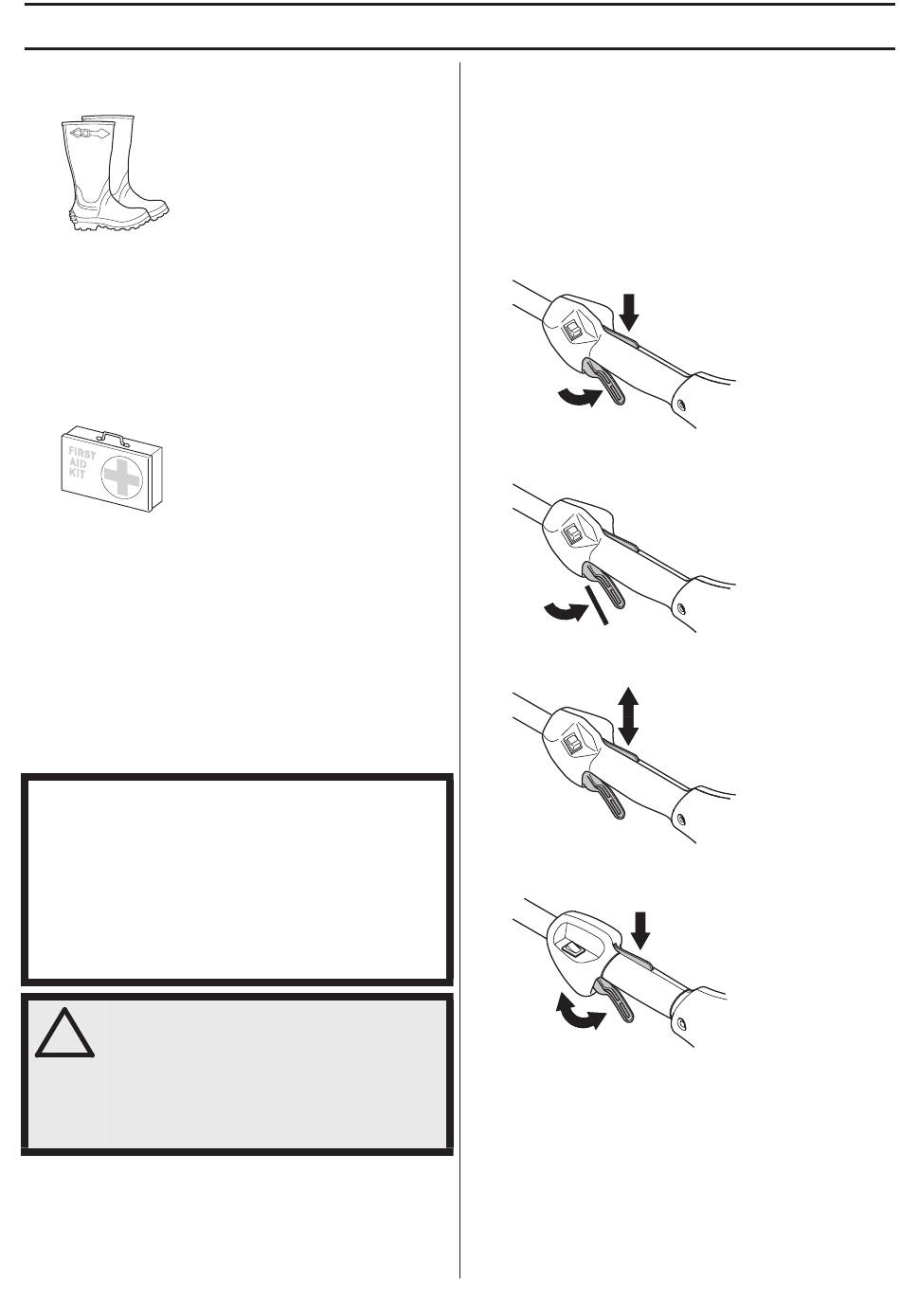 FIRST
AID
KIT