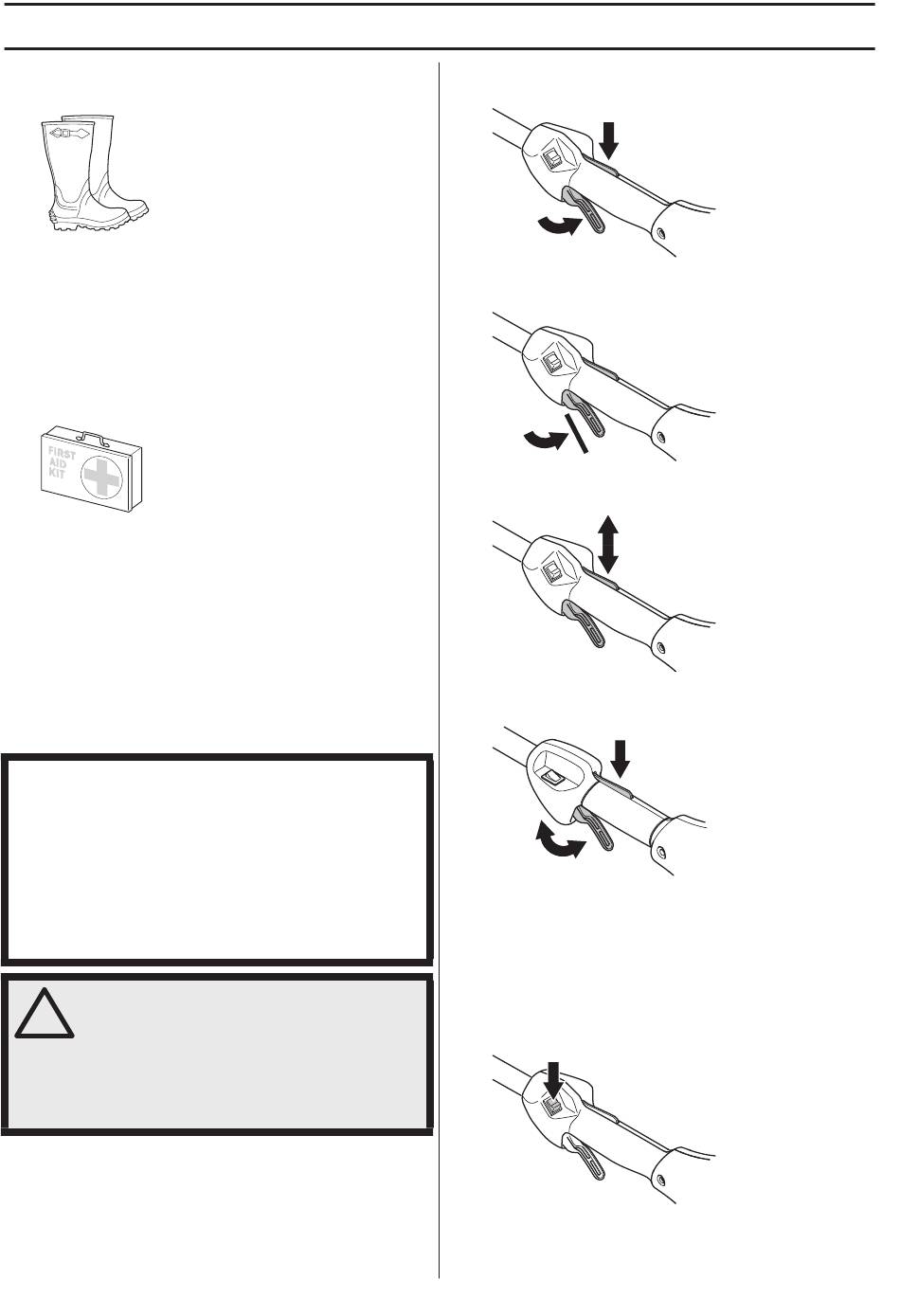 FIRST
AID
KIT