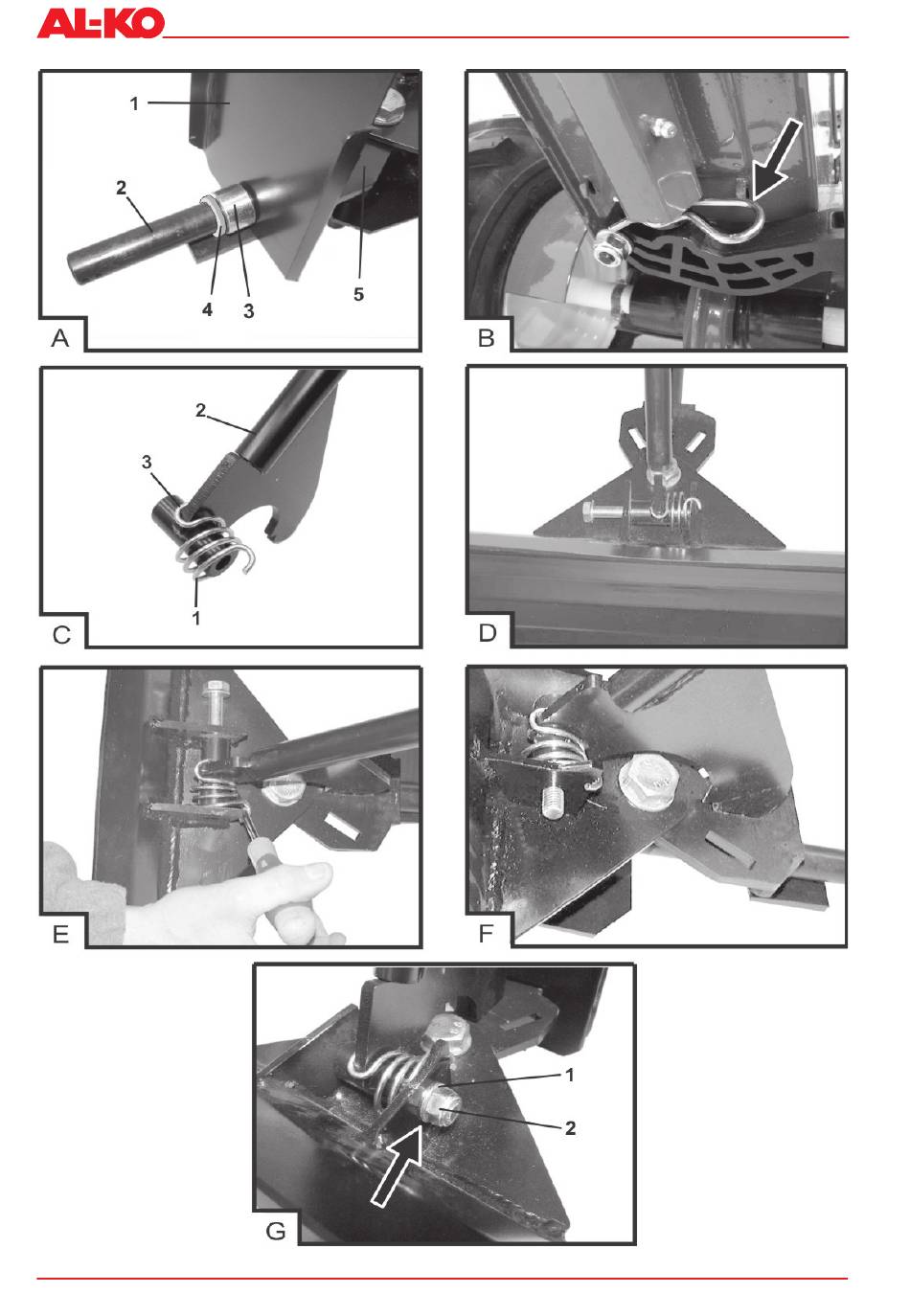 AL-KO

1
2
4
3
5
A

B

2
3
1
C

D

E

F

1
2
G