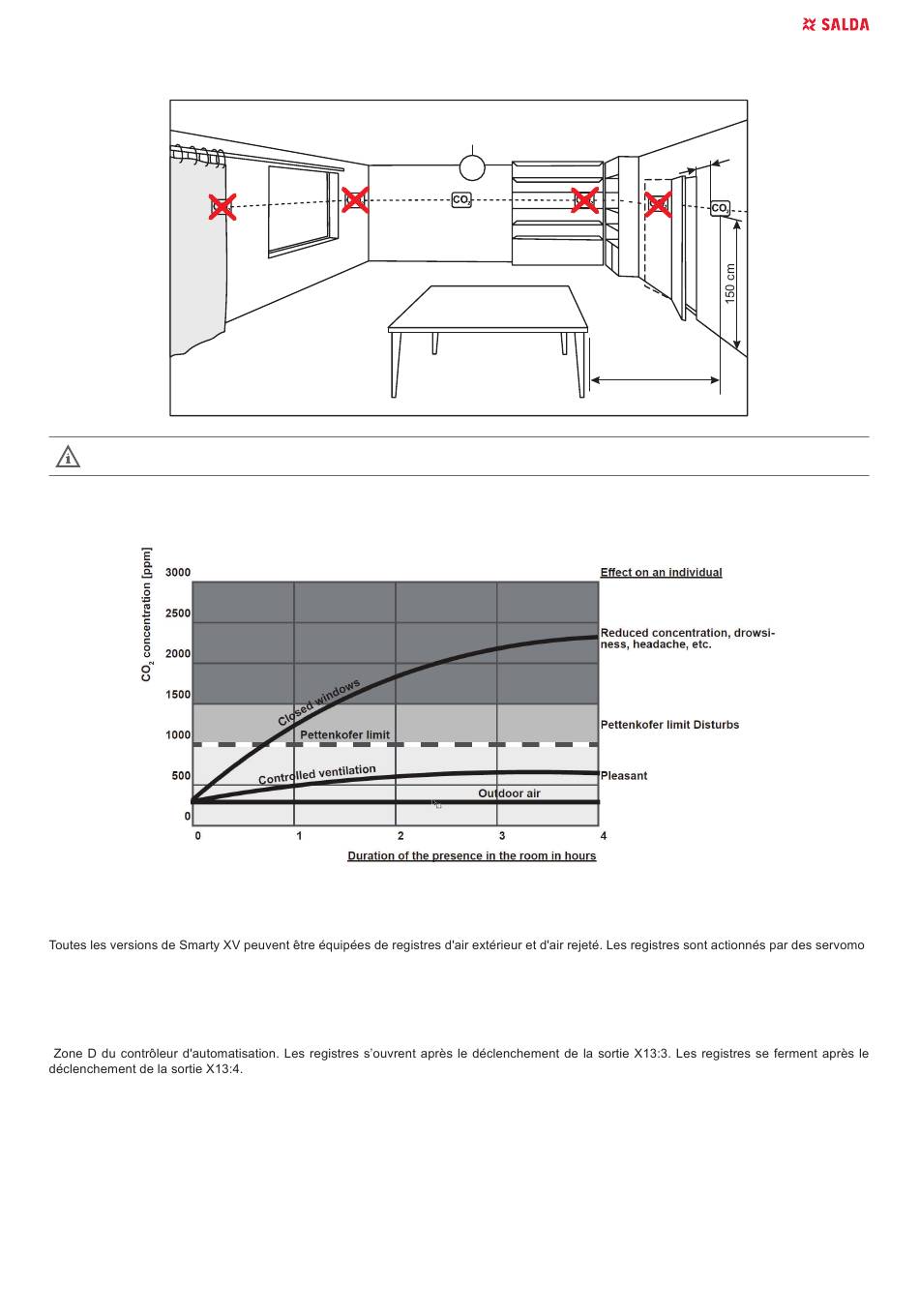 SALDA

$CO_2$

$CO_2$

150 cm

$CO_2$ concentration [ppm]

3000
2500
2000
1500
1000
500
0

Effect on an individual

Reduced concentration, drowsiness, headache, etc.

Pettenkofer limit Disturbs

Pleasant

Closed windows

Pettenkofer limit

Controlled ventilation

Outdoor air

0 1 2 3 4

Duration of the presence in the room in hours

Toutes les versions de Smarty XV peuvent être équipées de registres d'air extérieur et d'air rejeté. Les registres sont actionnés par des servomo

Zone D du contrôleur d'automatisation. Les registres s'ouvrent après le déclenchement de la sortie X13:3. Les registres se ferment après le déclenchement de la sortie X13:4.