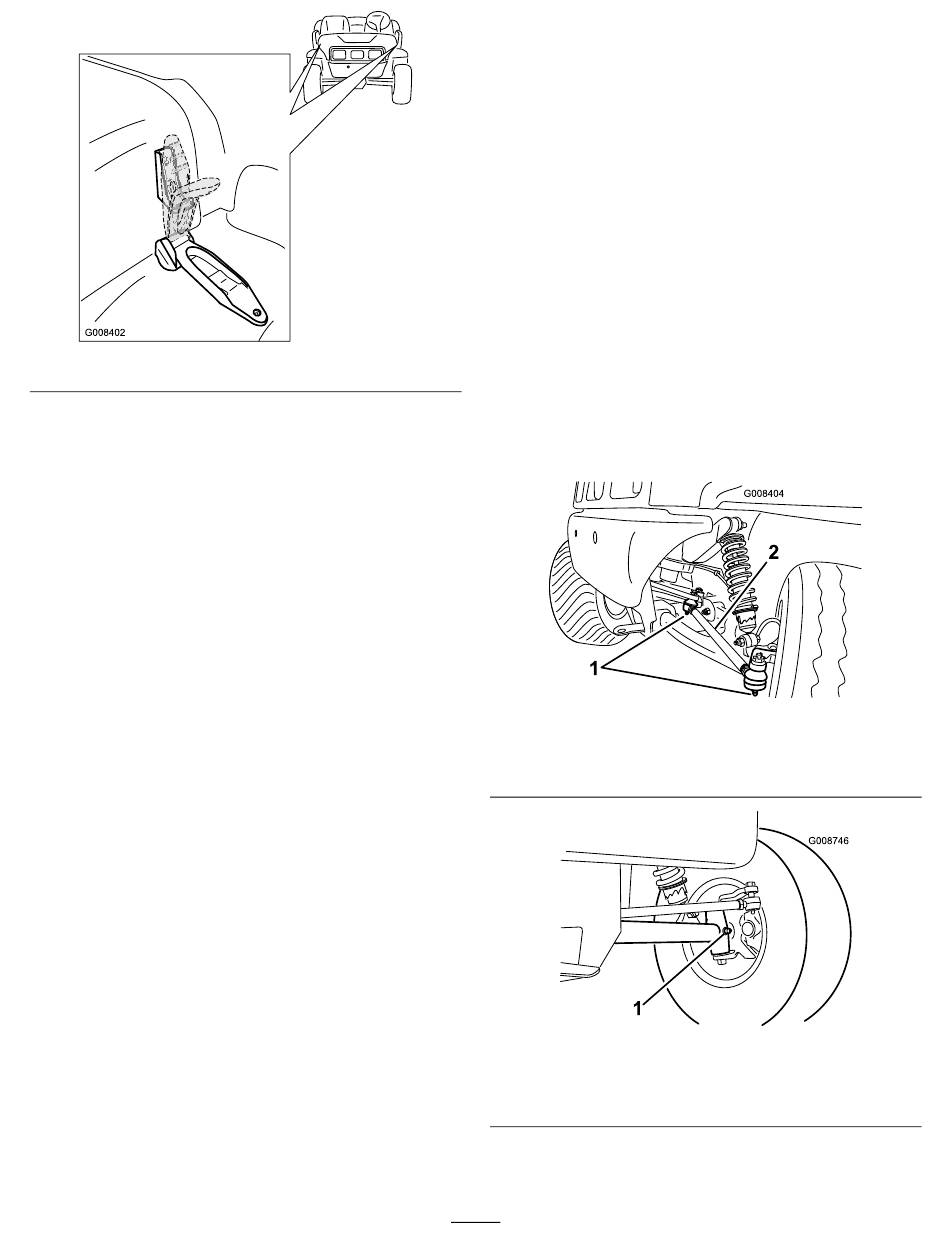 G008402

G008404

2

1

G008746

1