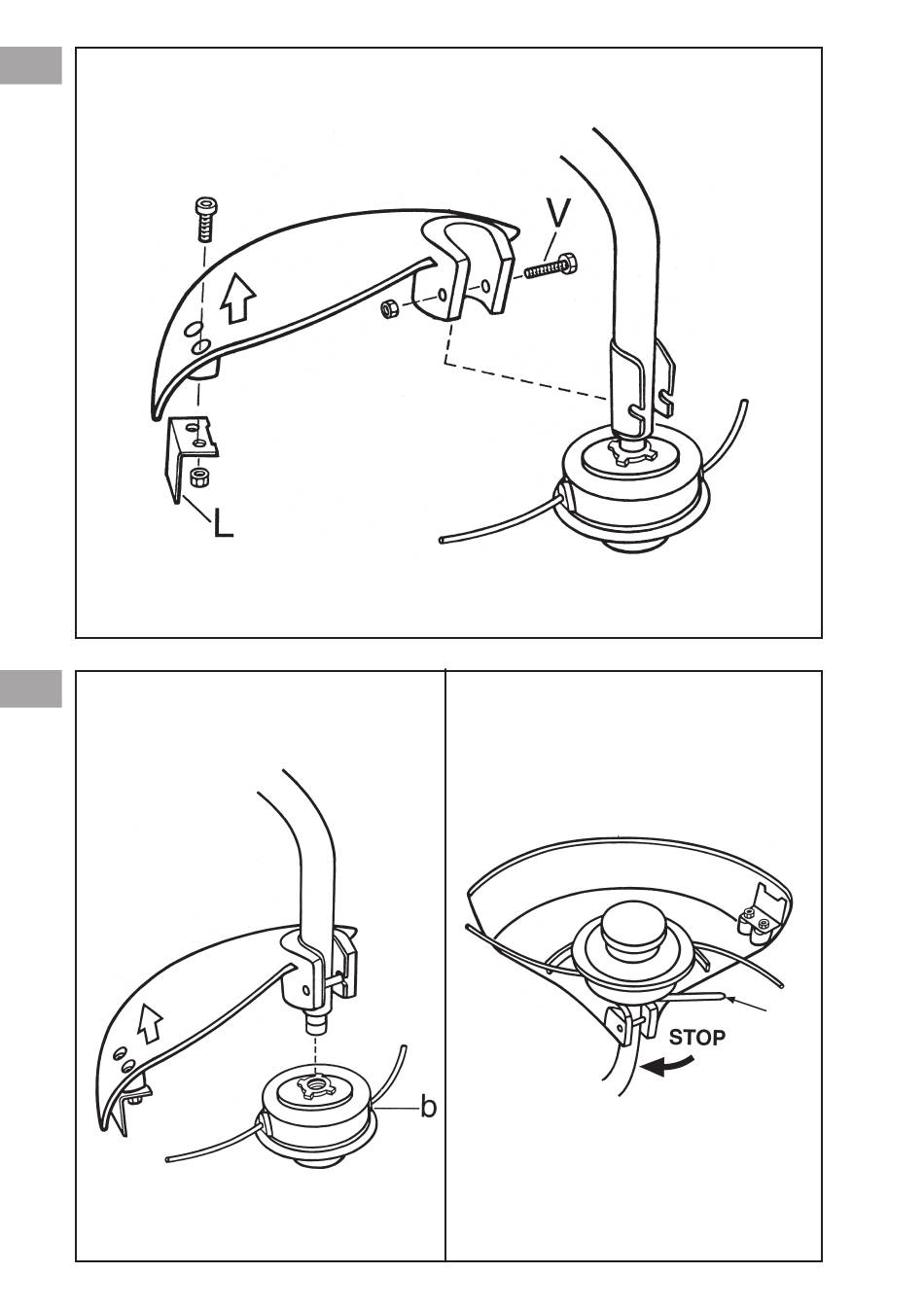 V

L

b

STOP