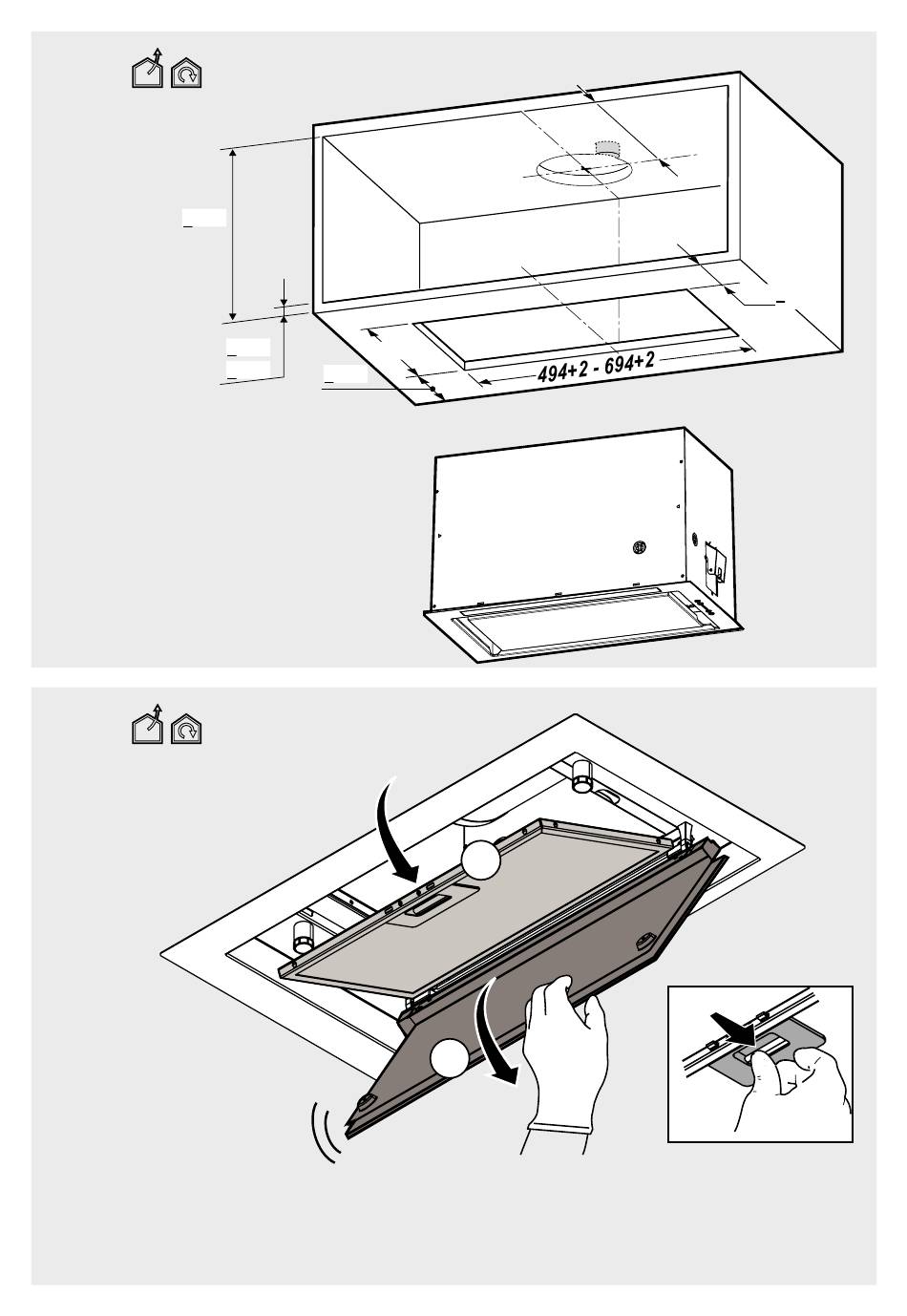 494+2 - 694+2