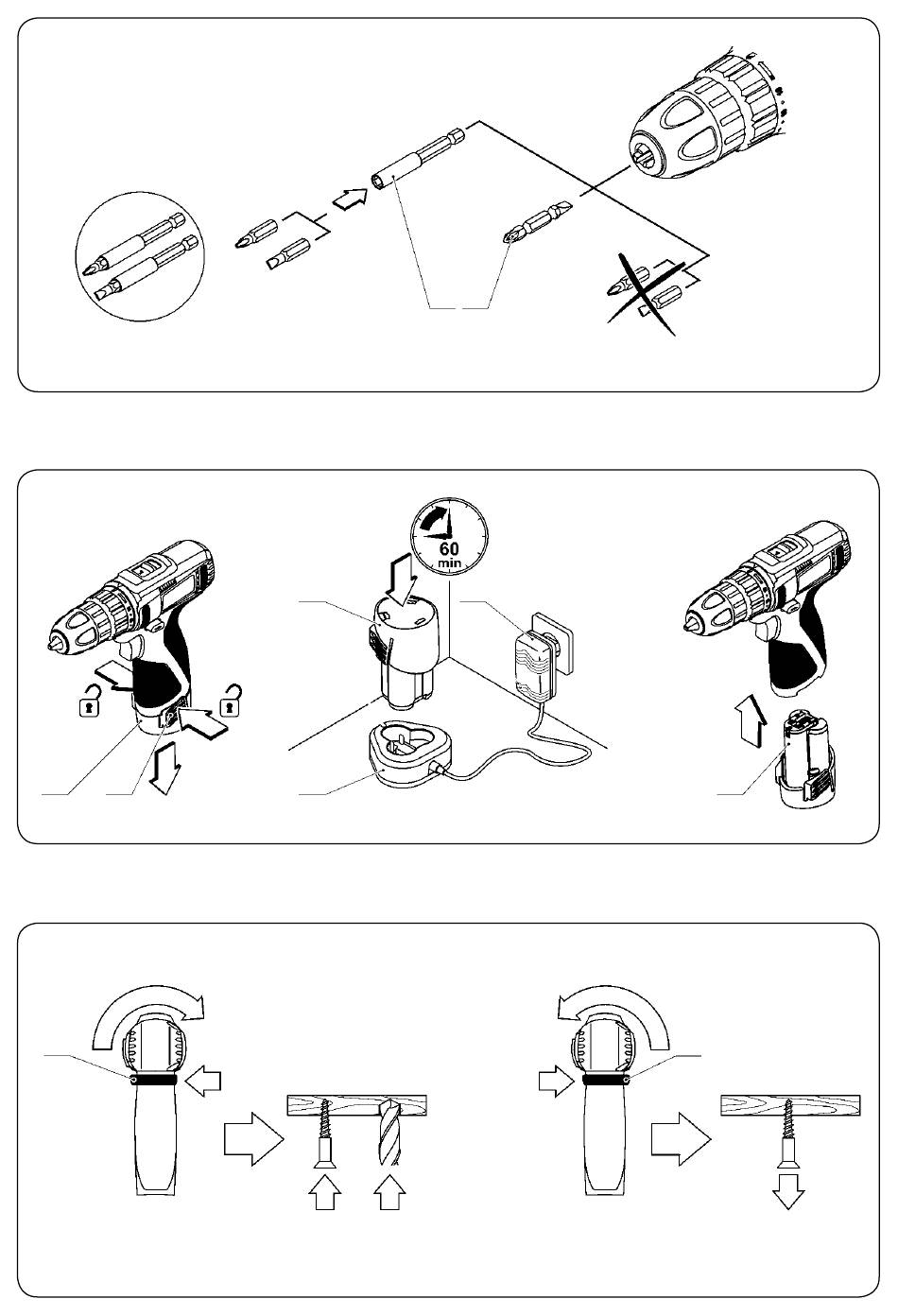 60
min