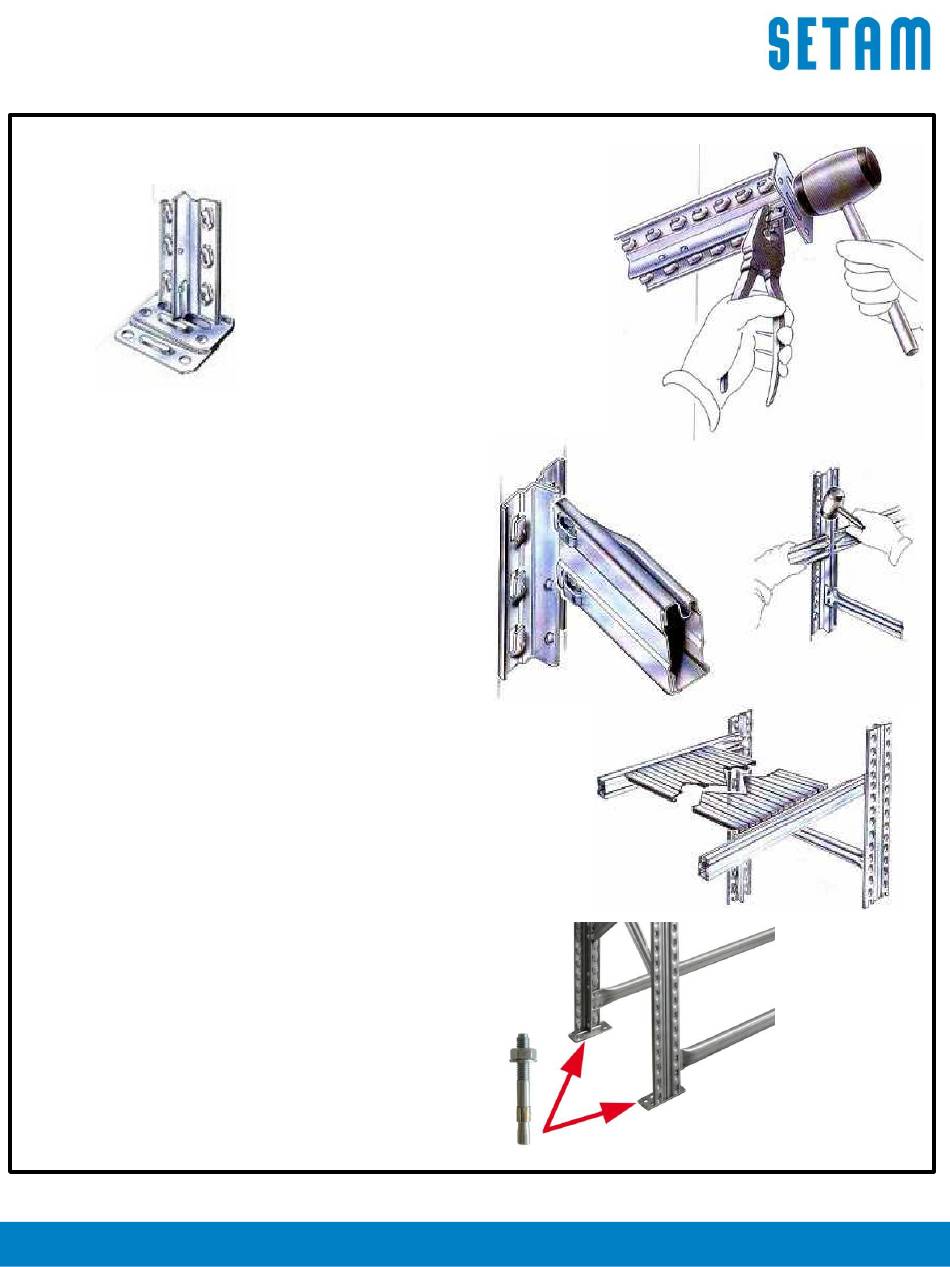 SETAM