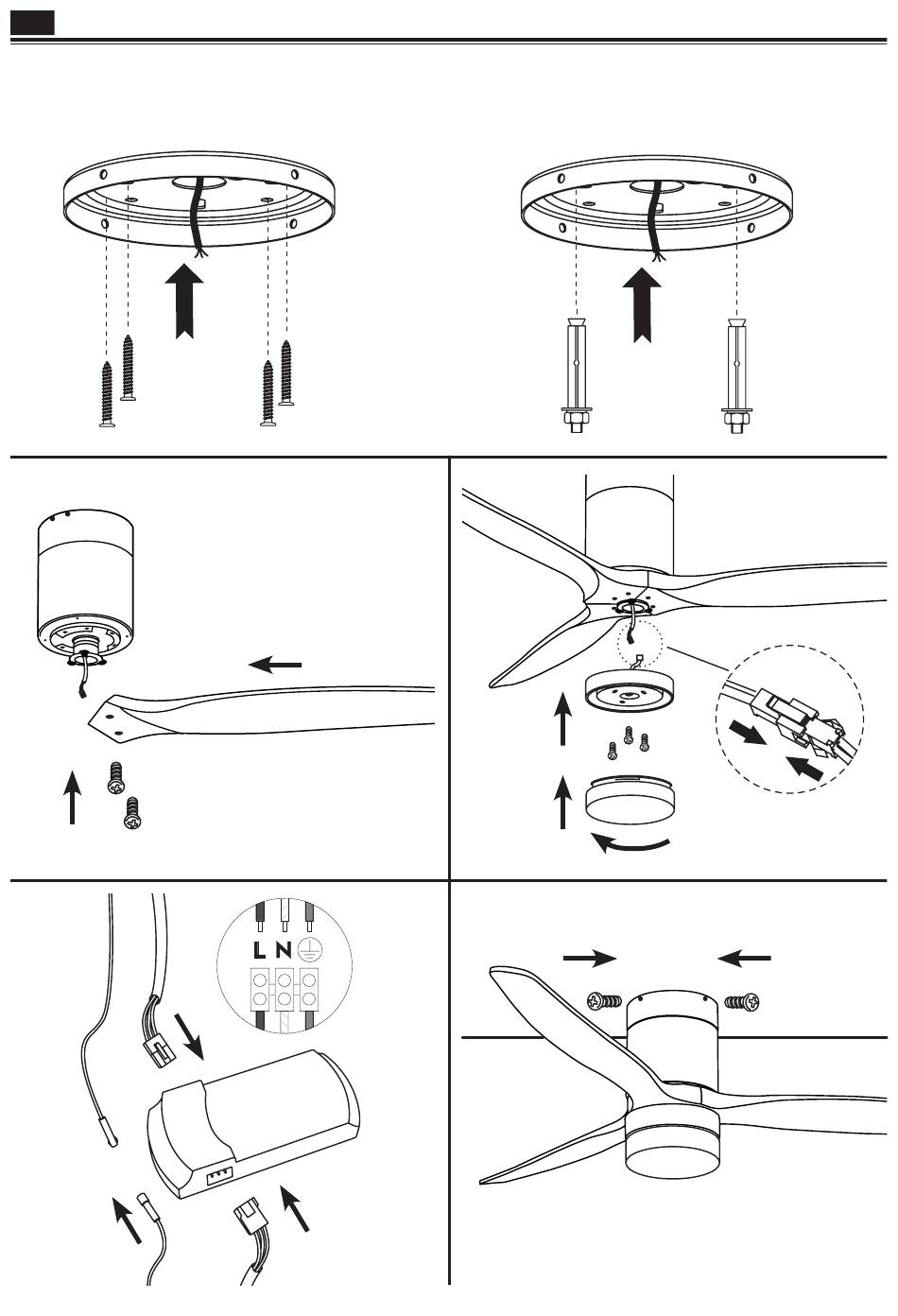 L N