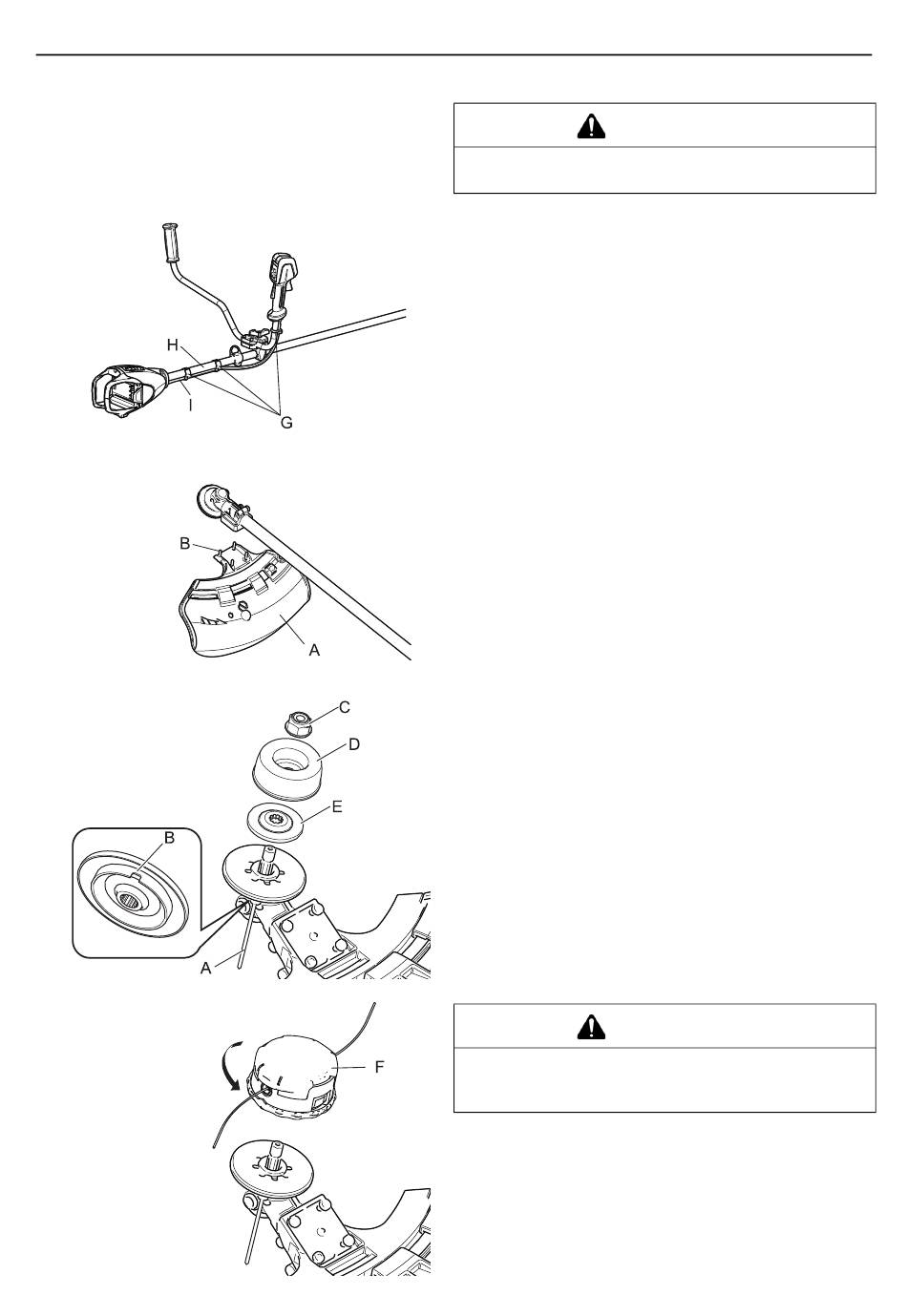 H
I
G
B
A
C
D
E
B
A
F