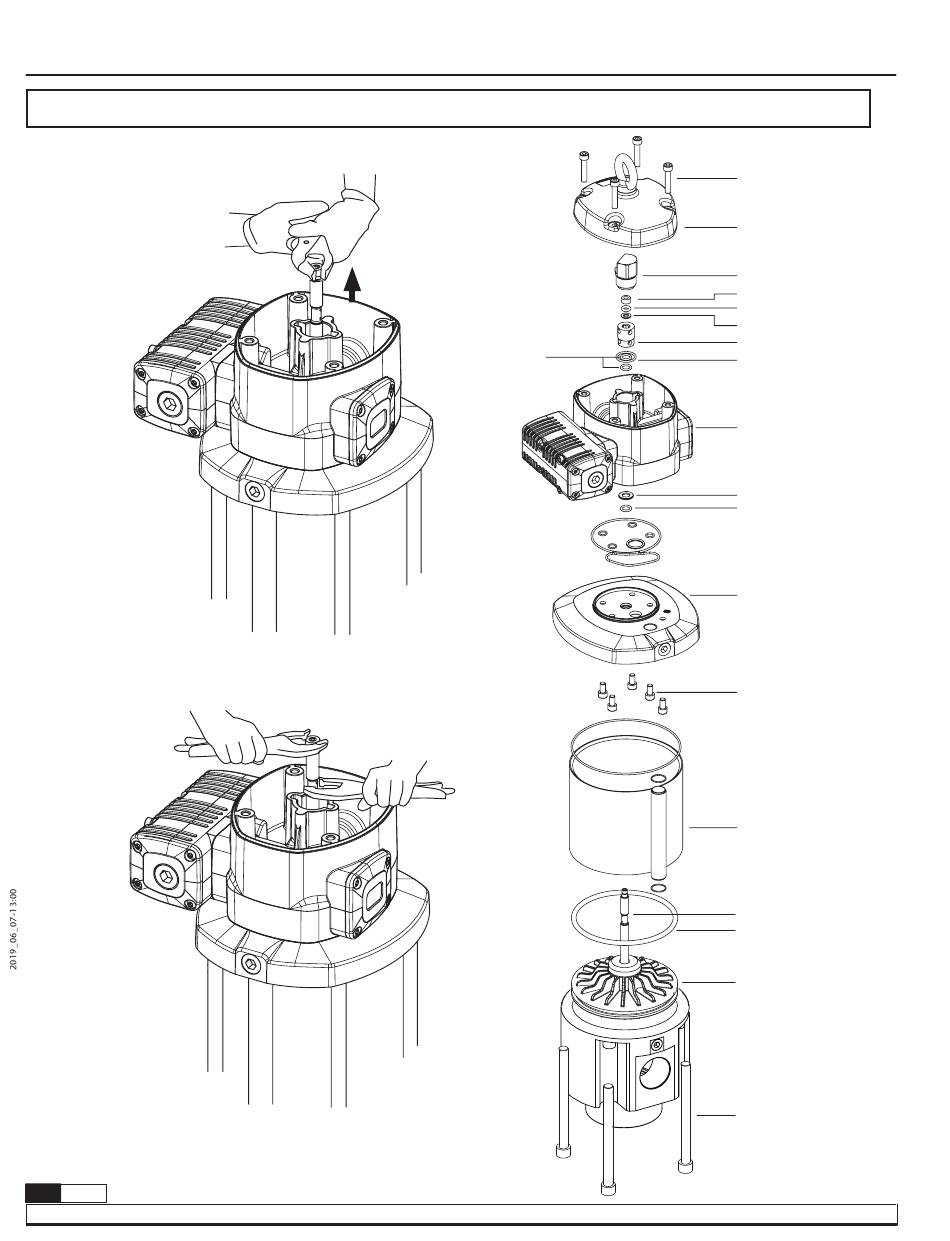 2019_06_07-13:00