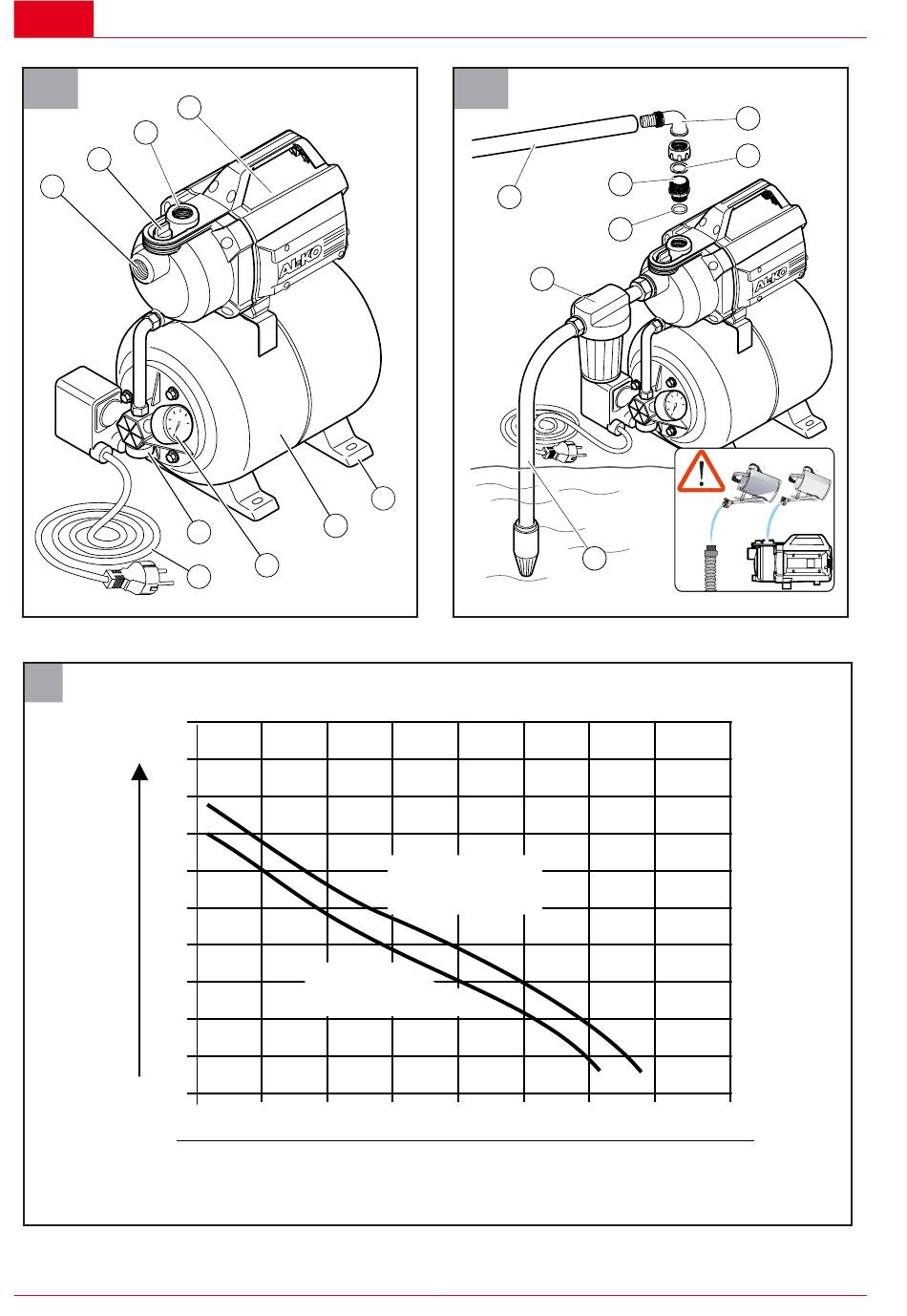 AL-KO

AL-KO