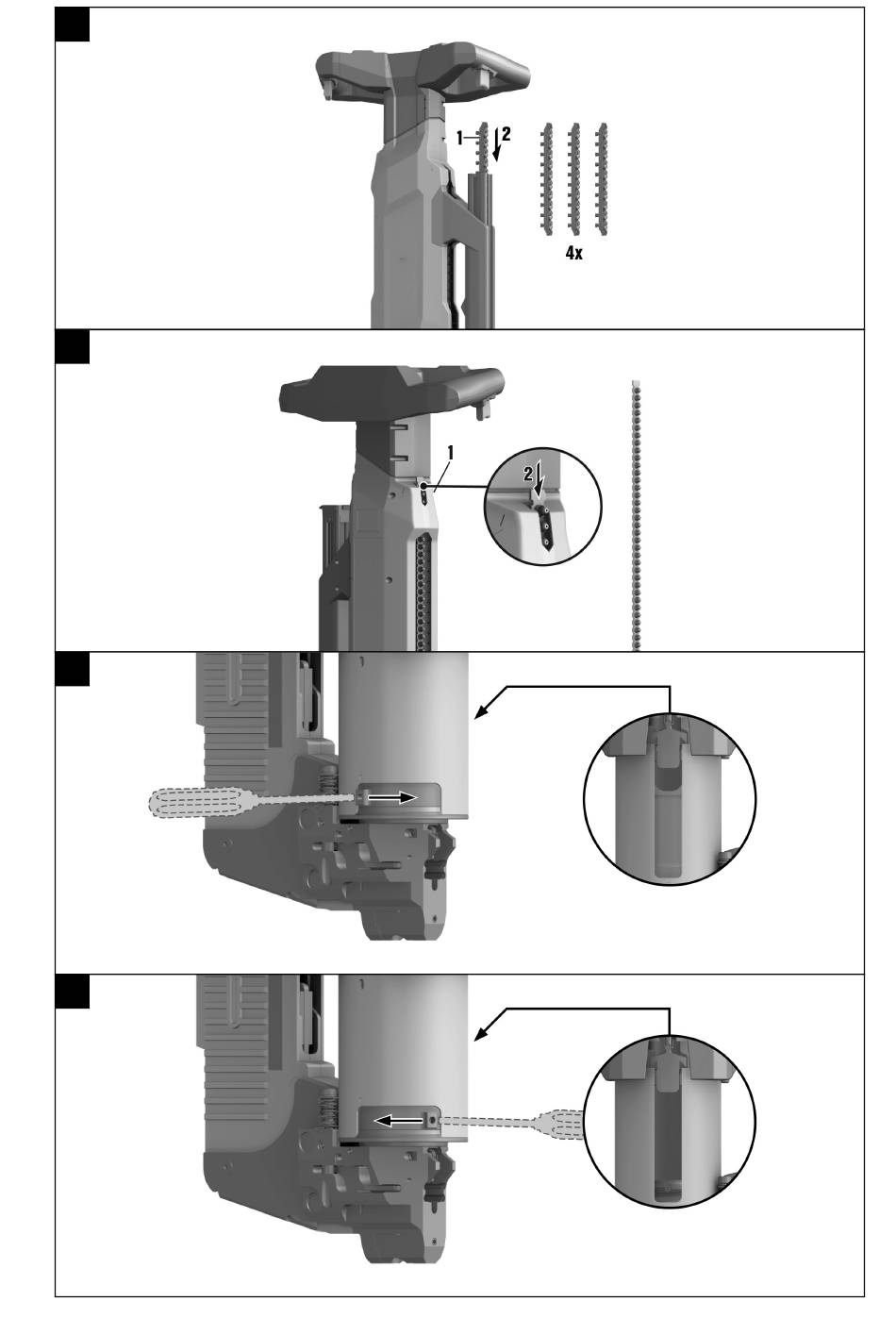 1
2
4x
1
2