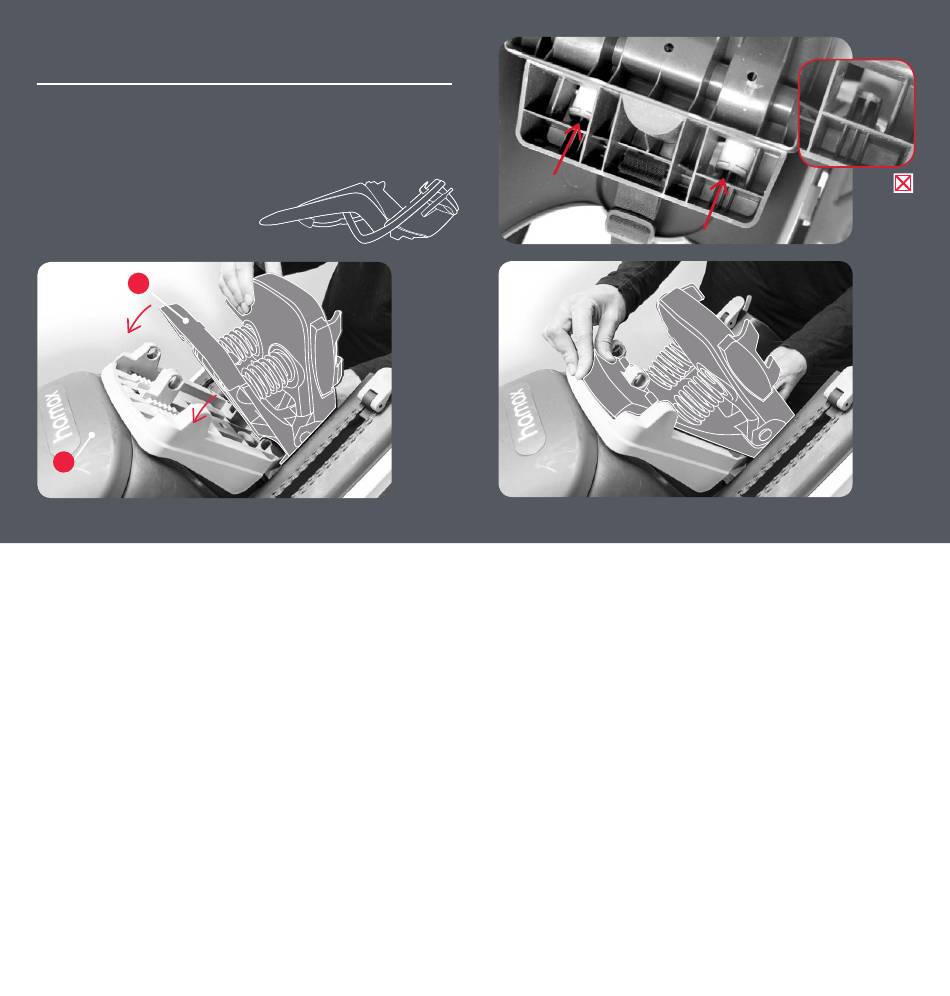 hamax

hamax