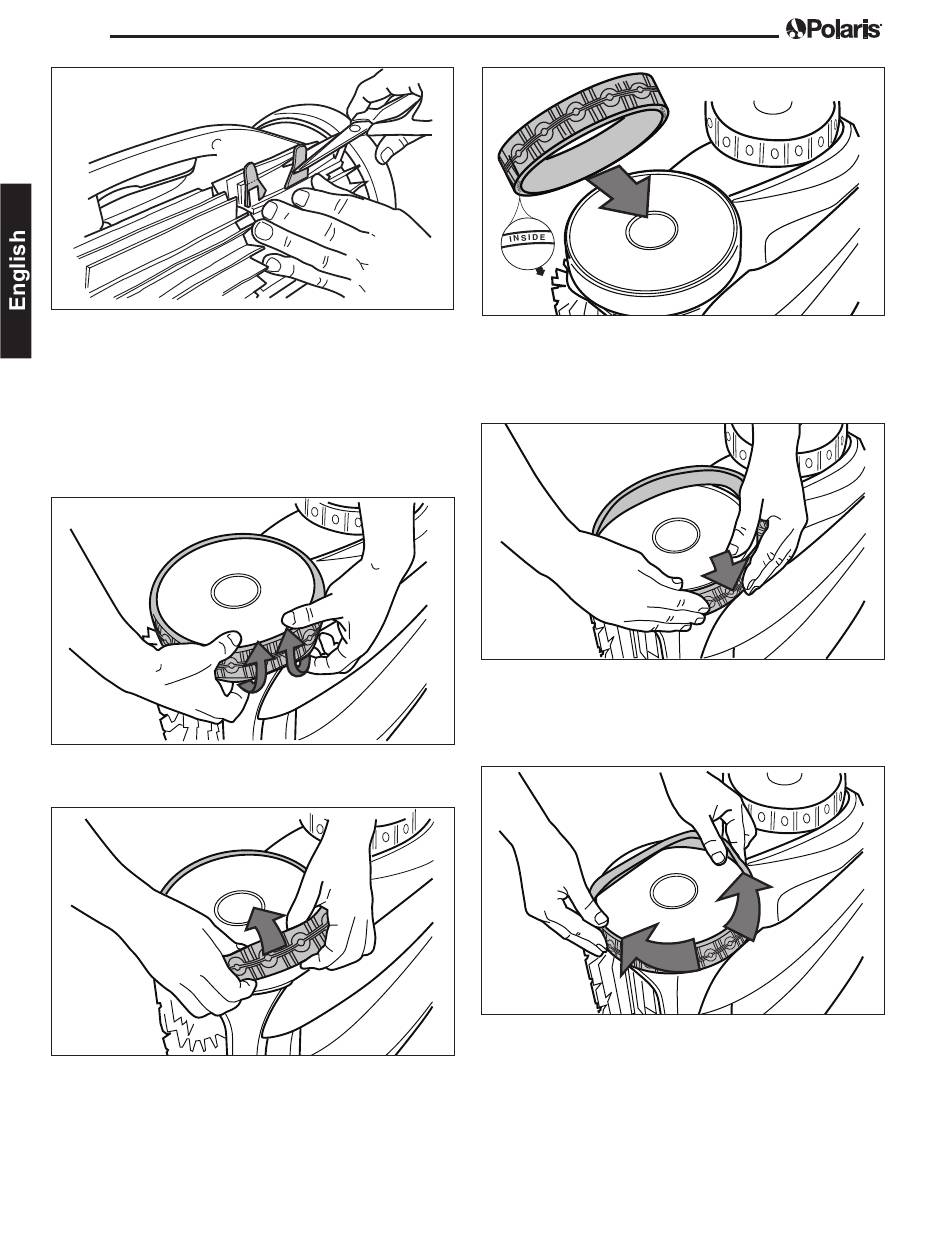 Polaris

English

INSIDE