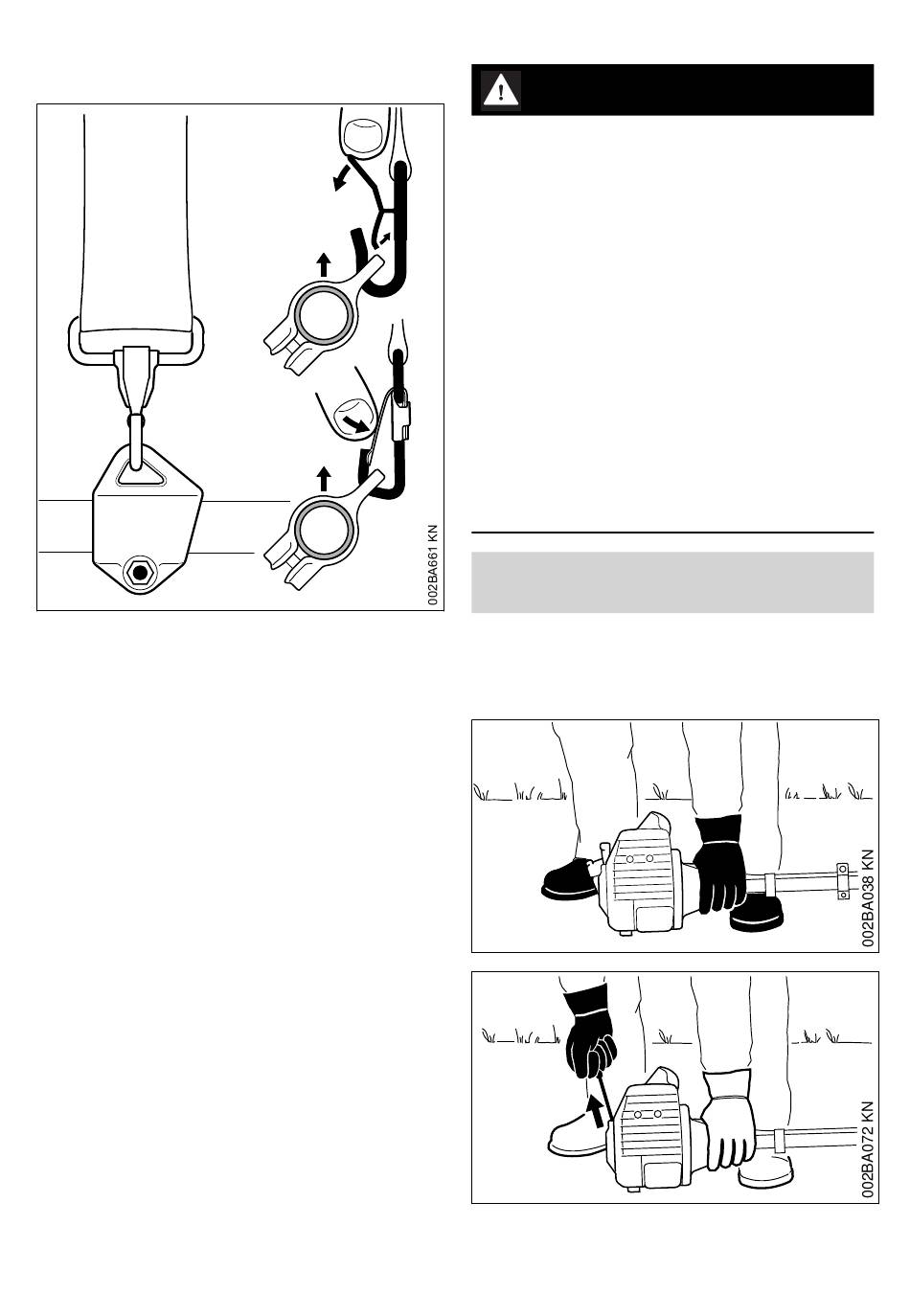 002BA661 KN

002BA038 KN

002BA072 KN