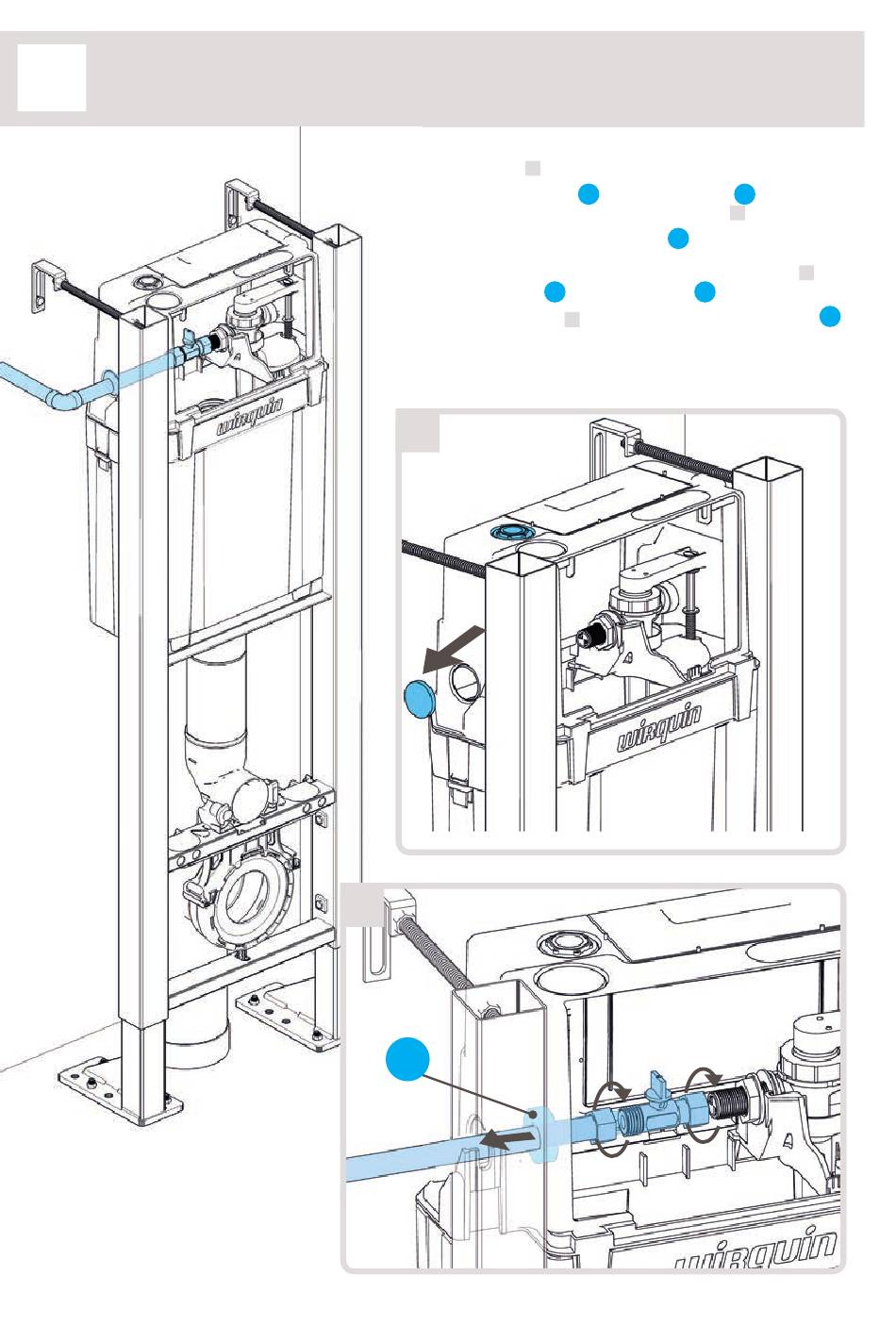 wirquin

wirquin

wirquin