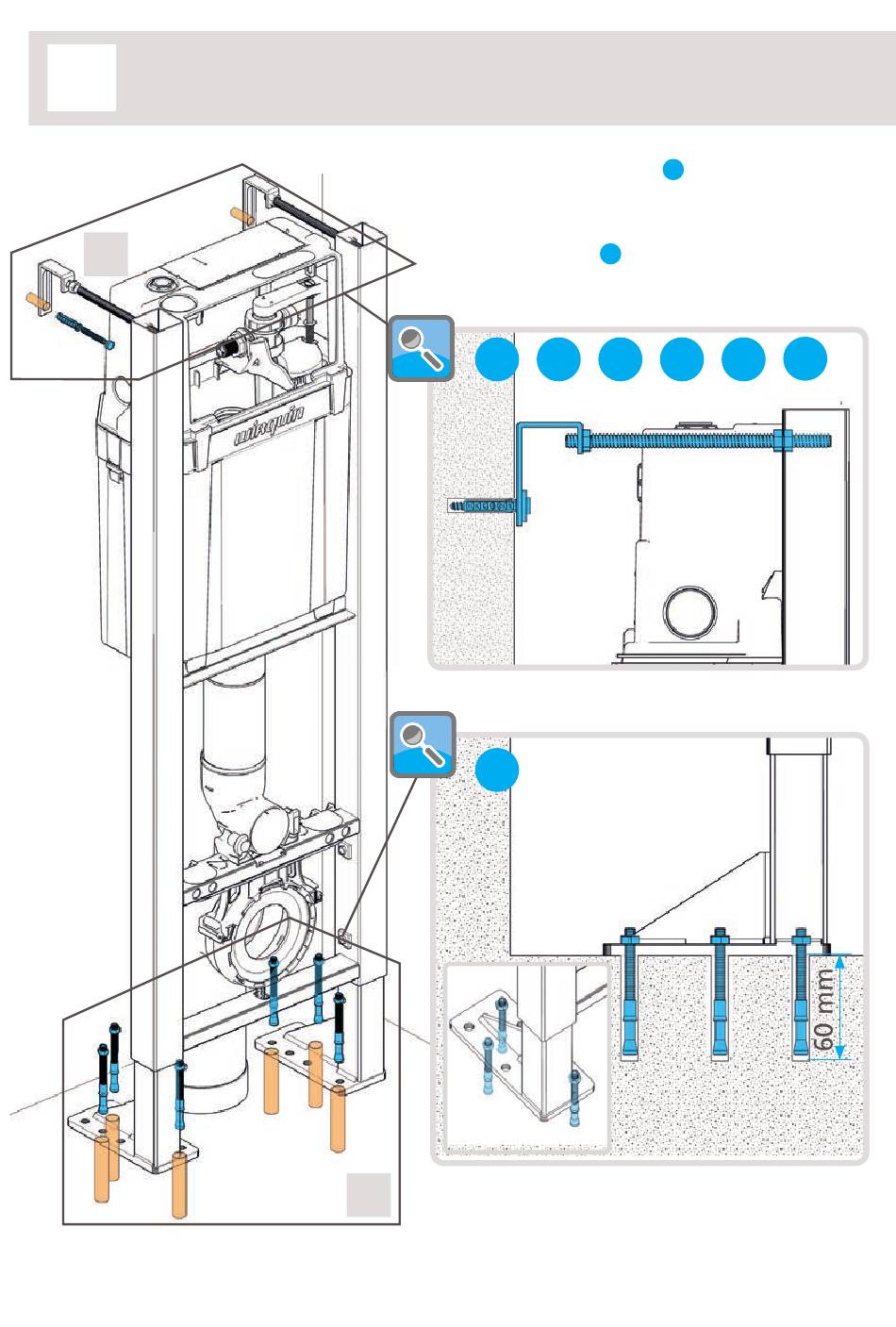 wirquin

60 mm