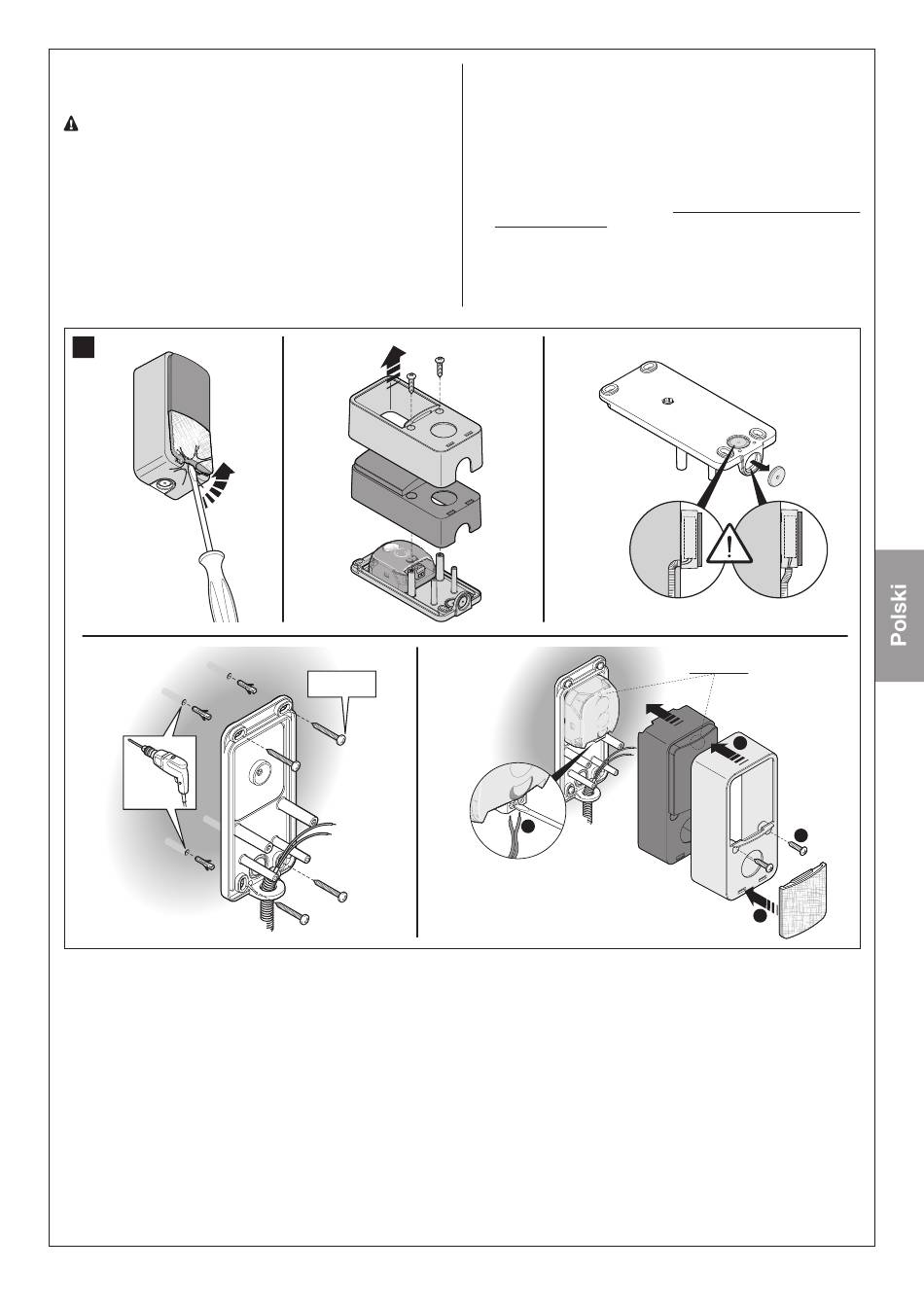 Polski