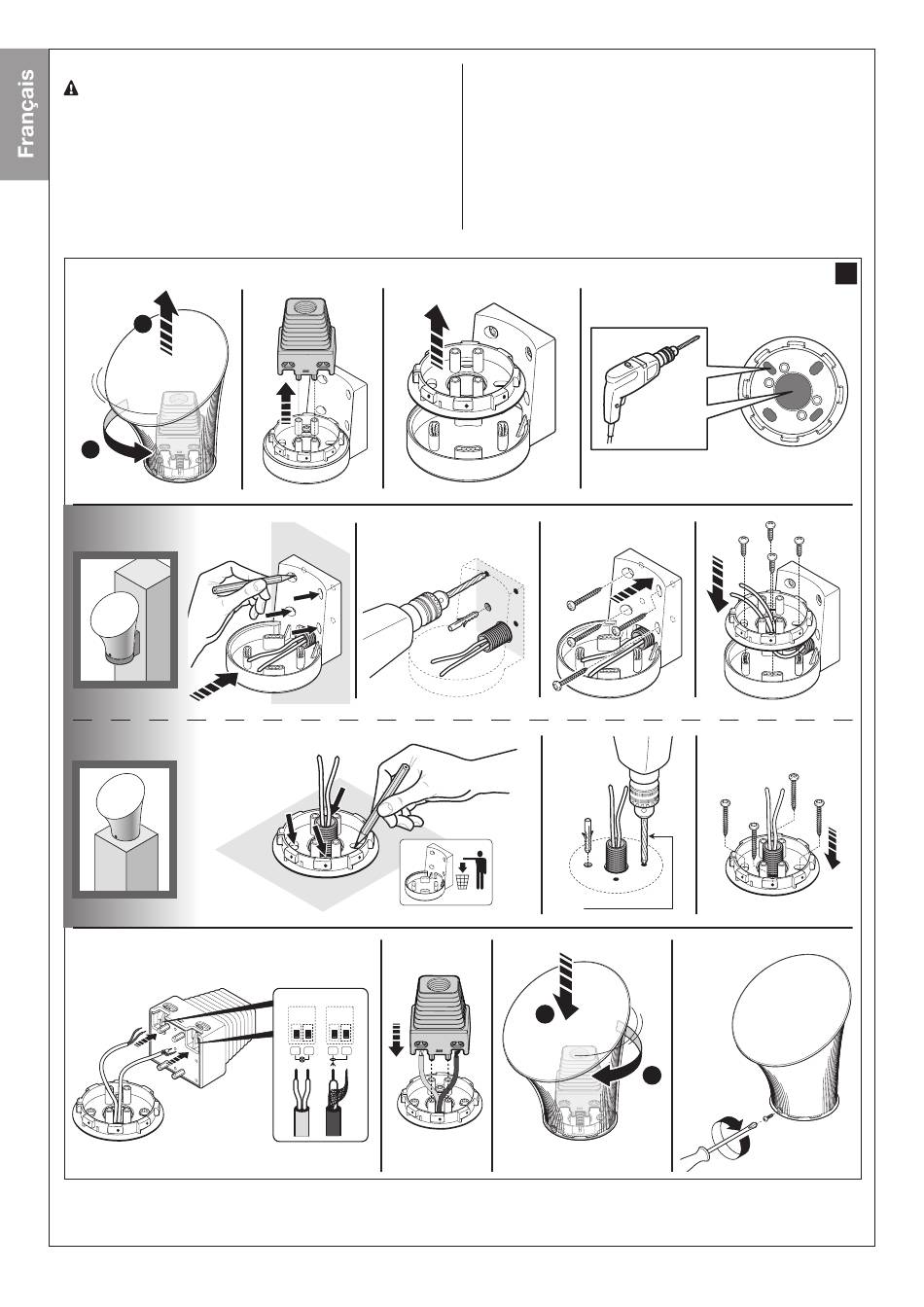 Français