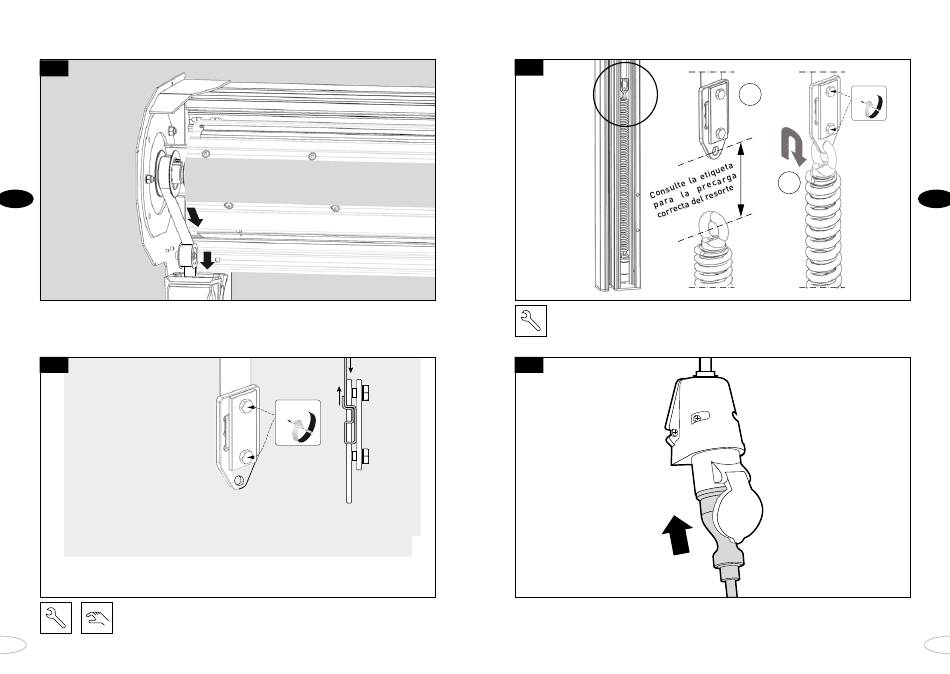 Consulte la etiqueta para la precarga correcta del resorte