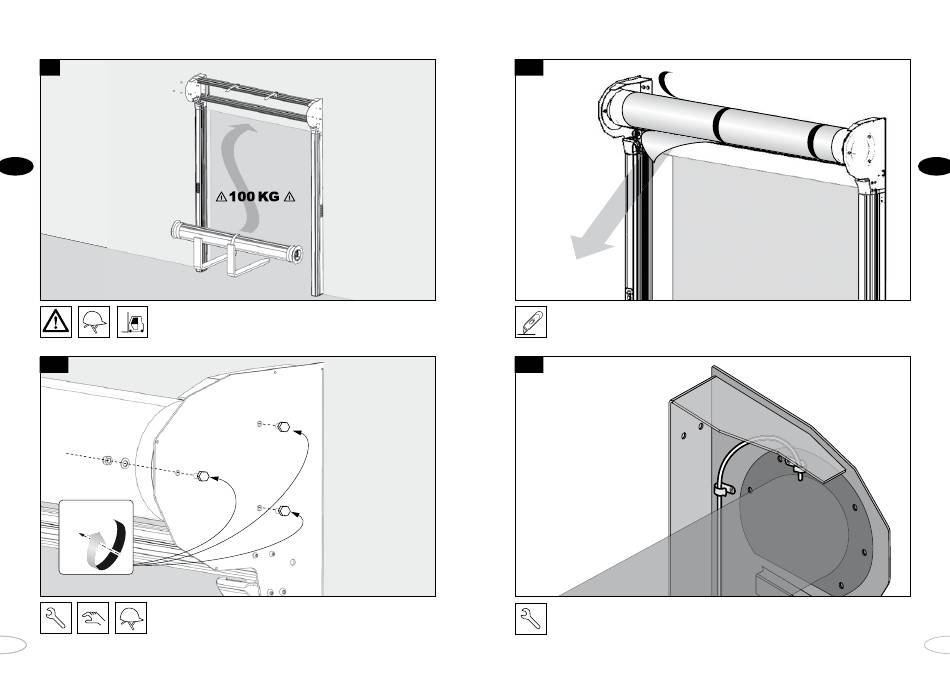 100 KG