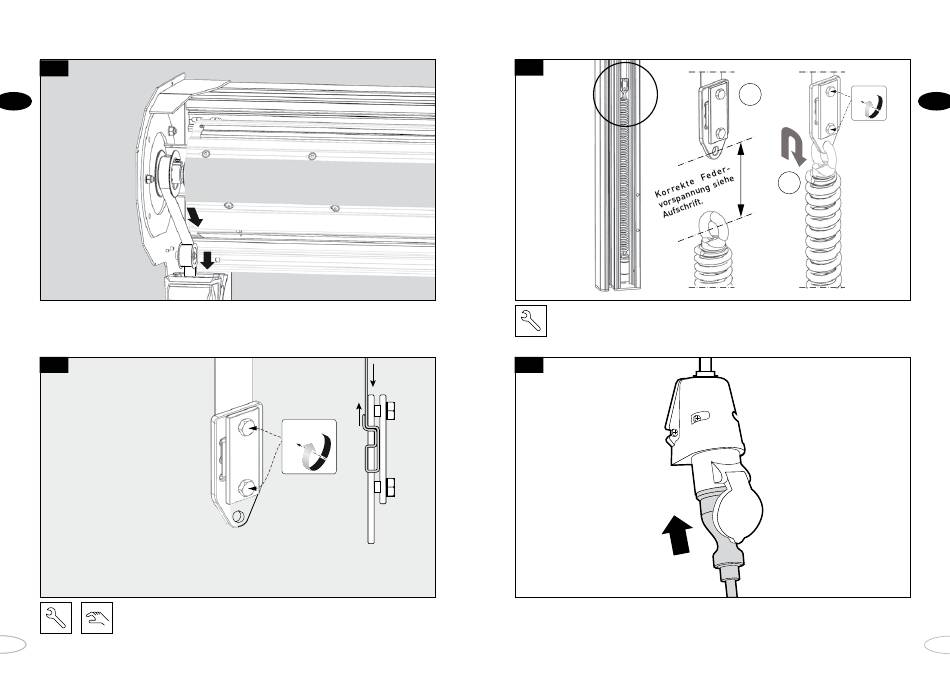 Korrekte Federvorspannung siehe Aufschrift.