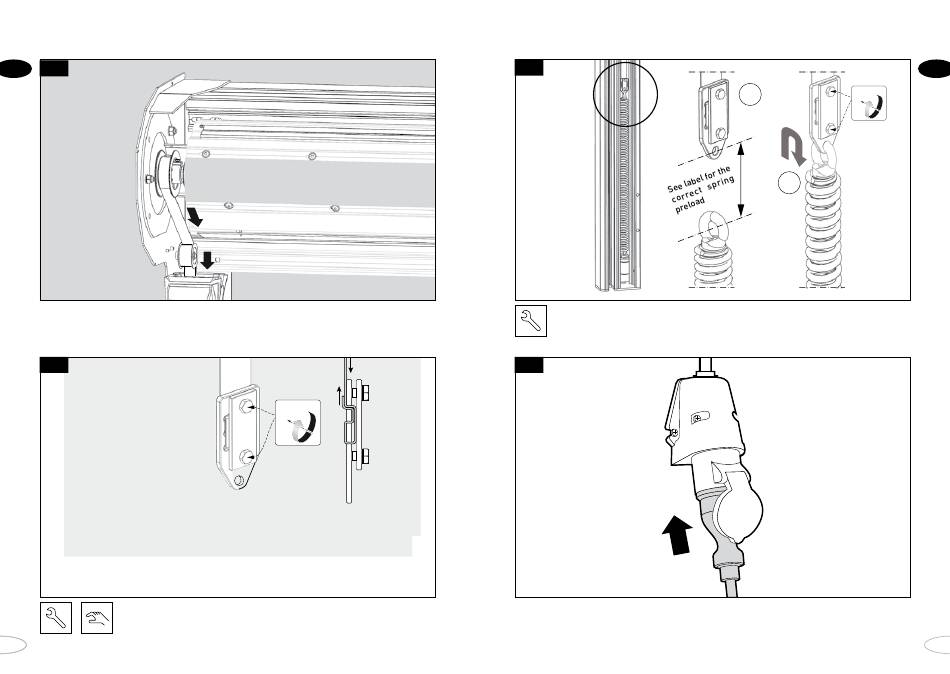 See label for the correct spring preload