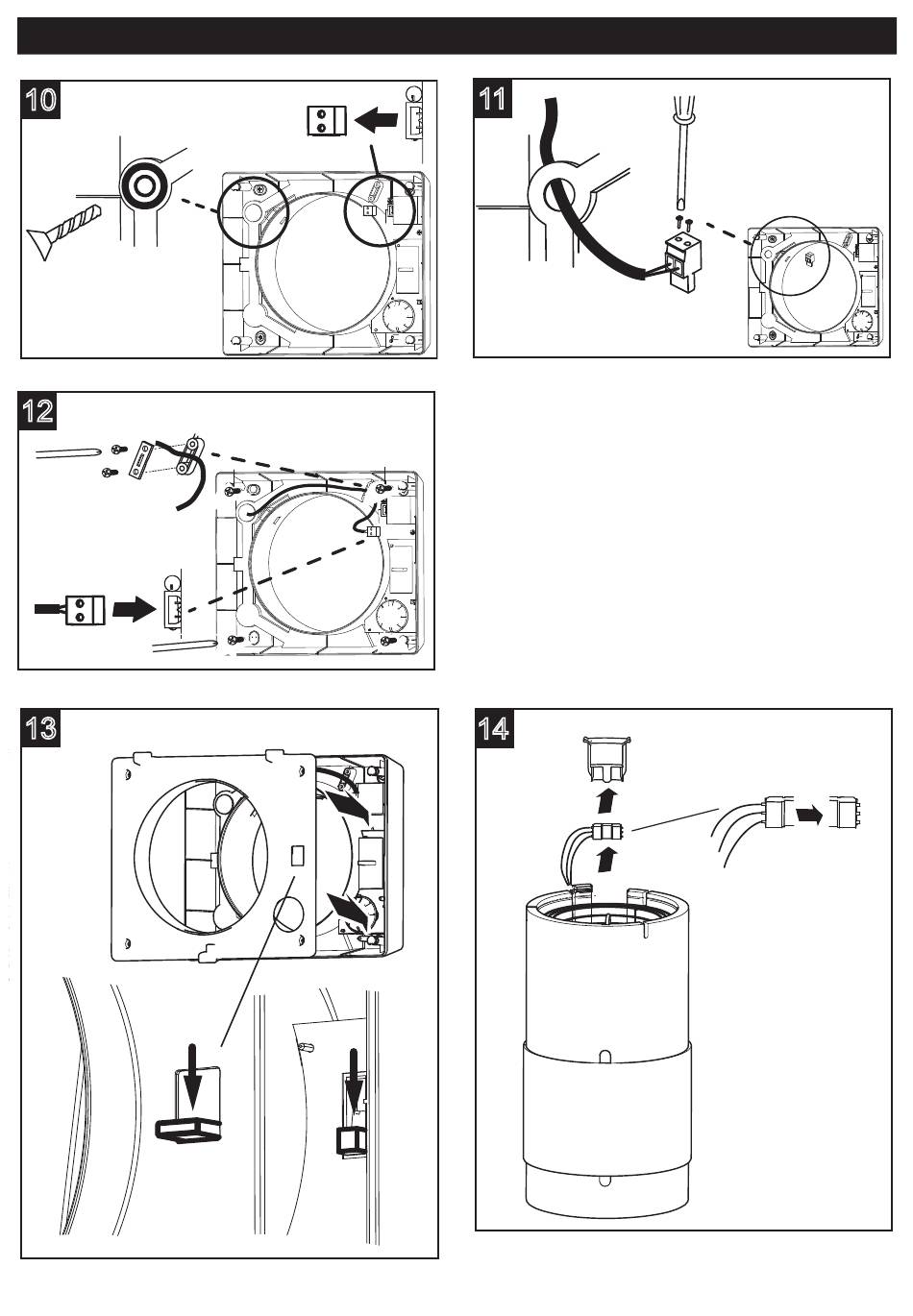 10

11

12

13

14